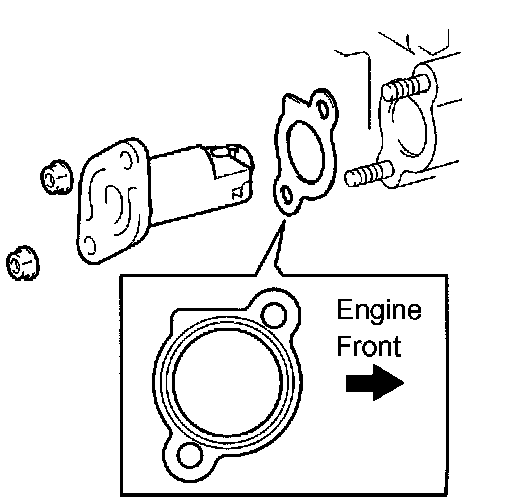 Engine
Front