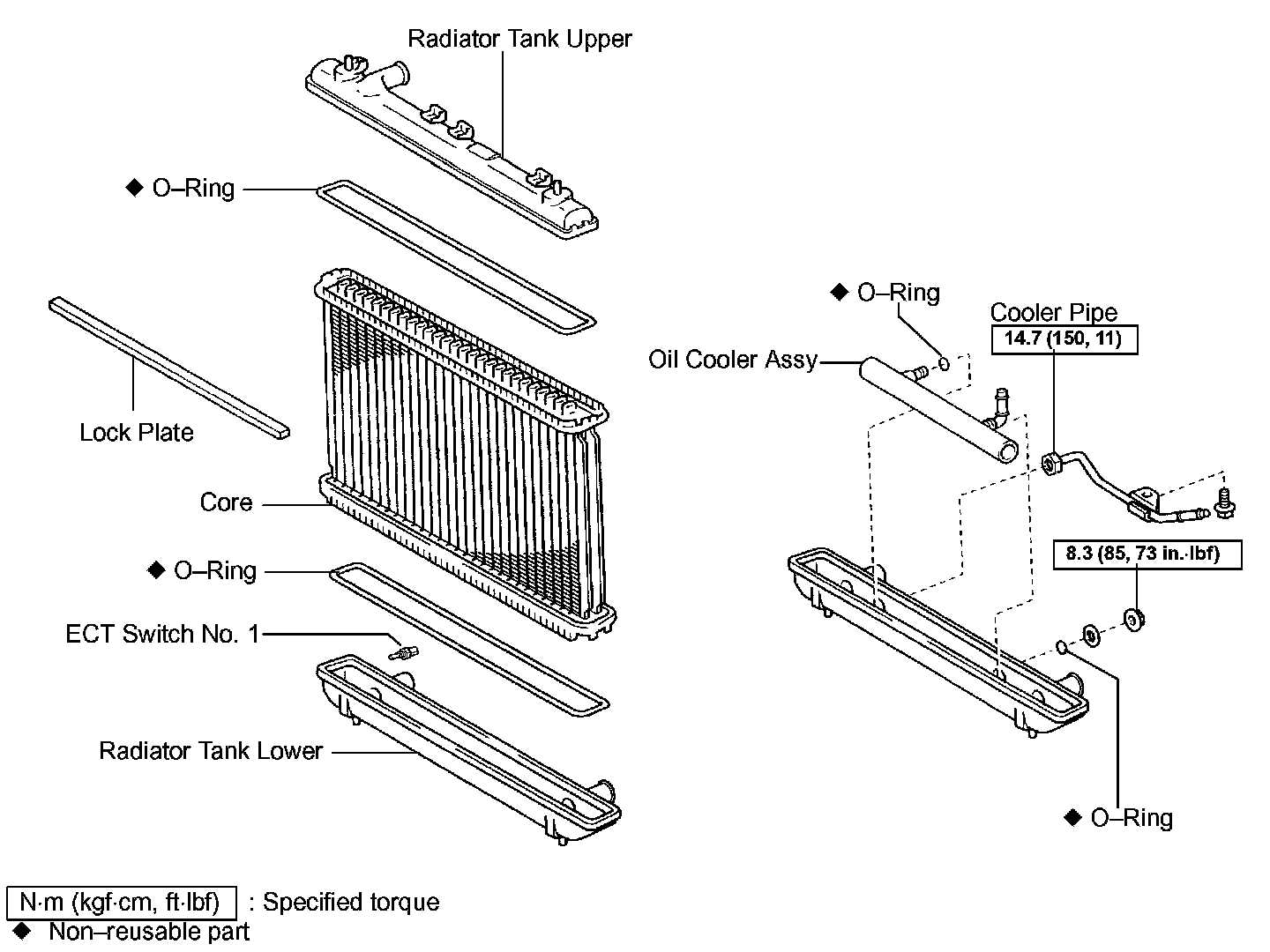 Radiator Tank Upper

◆ O–Ring

Lock Plate

Core

◆ O–Ring

ECT Switch No. 1

Radiator Tank Lower

◆ O–Ring

Cooler Pipe

14.7 (150, 11)

Oil Cooler Assy

8.3 (85, 73 in.·lbf)

◆ O–Ring

N·m (kgf·cm, ft·lbf) : Specified torque

◆ Non–reusable part