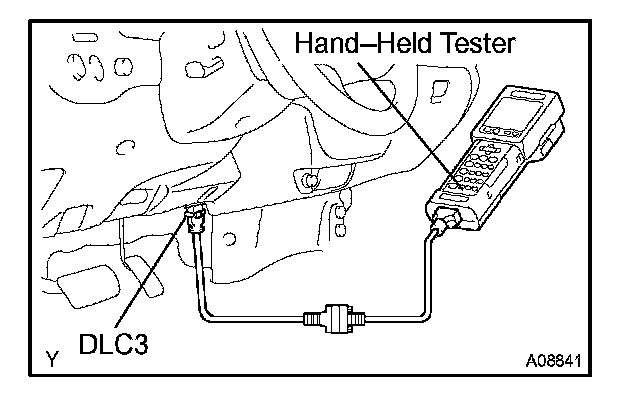 Hand–Held Tester

DLC3

Y

A08841