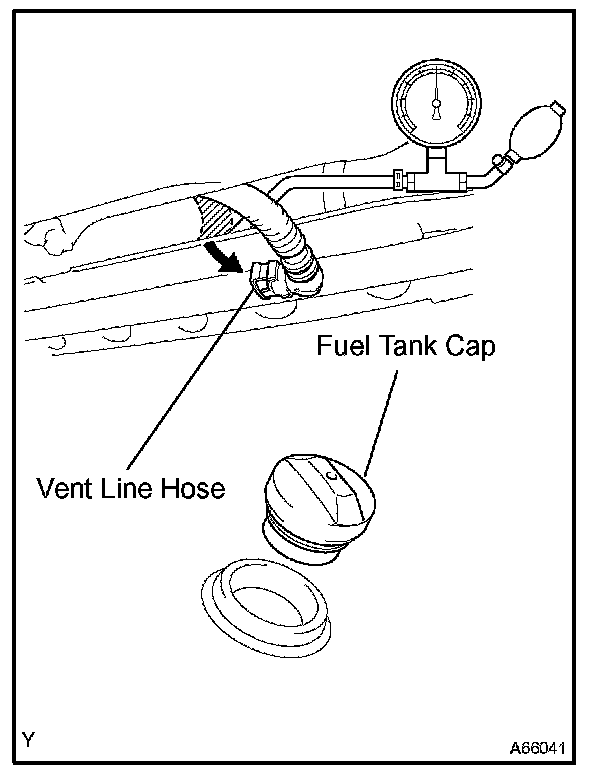 Fuel Tank Cap

Vent Line Hose

Y

A66041