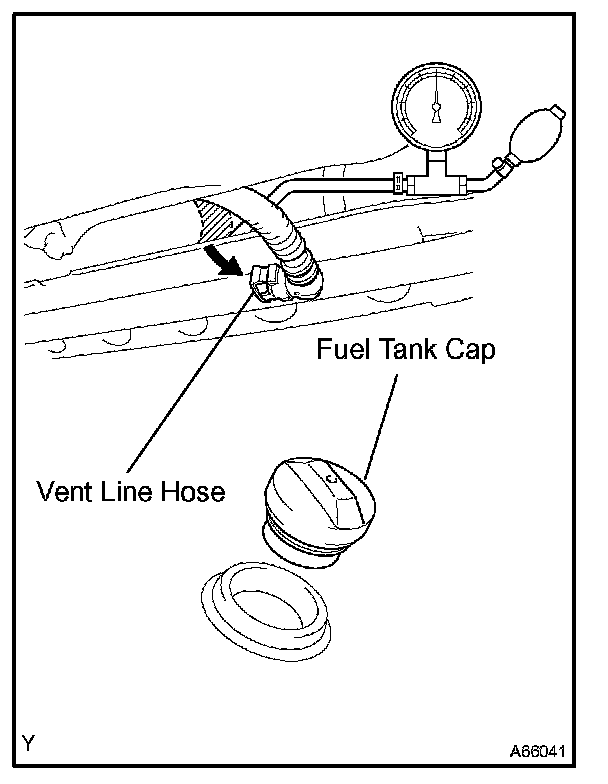 Fuel Tank Cap

Vent Line Hose

Y

A66041