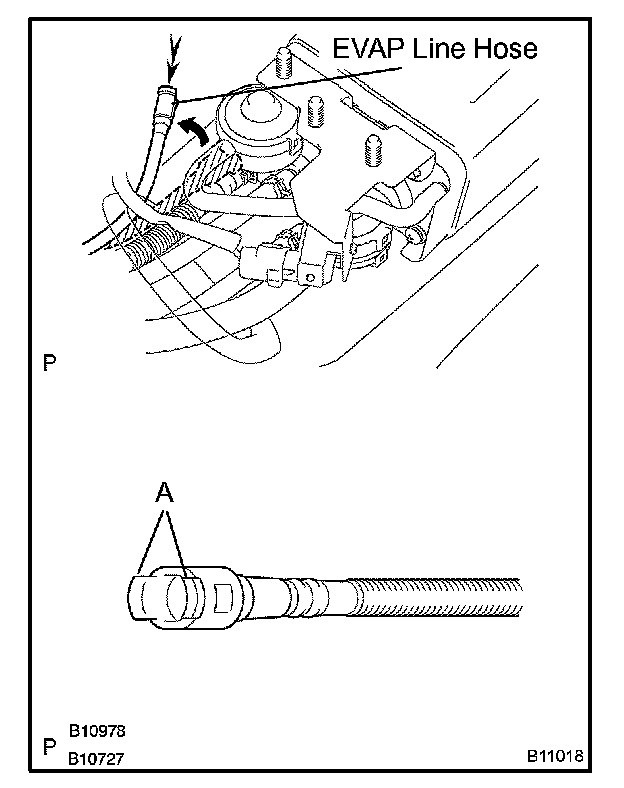 EVAP Line Hose

P

A

P B10978
B10727

B11018