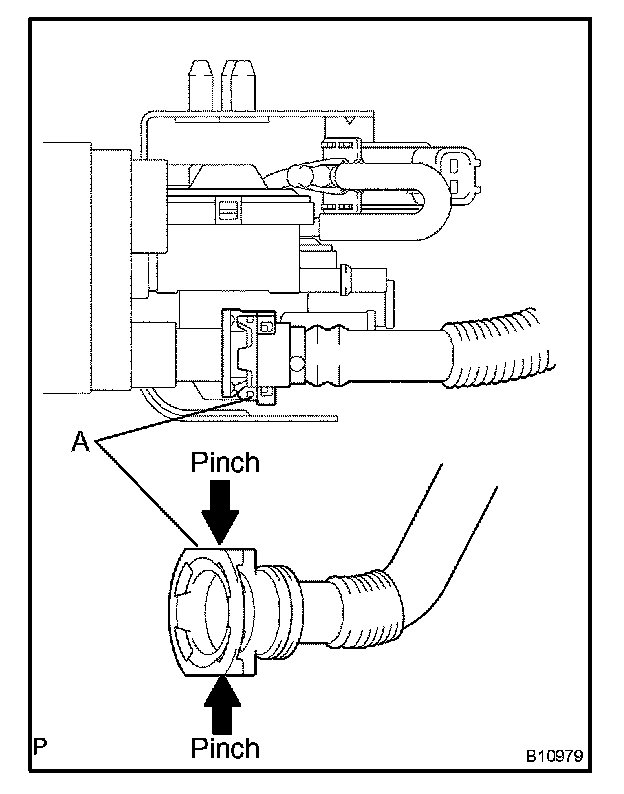 A
Pinch
Pinch
P
B10979