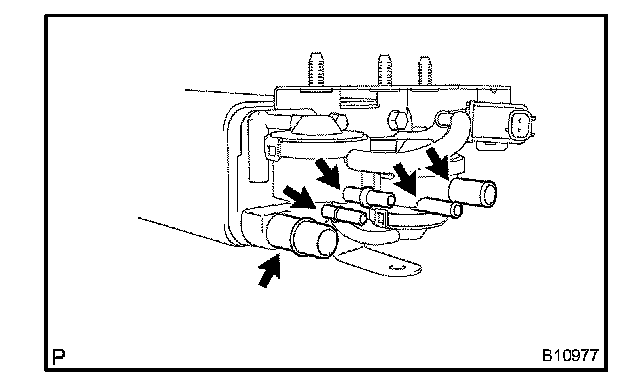 P

B10977