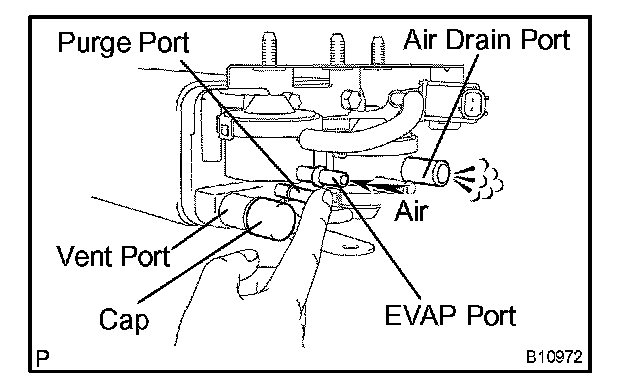 Purge Port
Air Drain Port
Air
Vent Port
Cap
EVAP Port
P
B10972