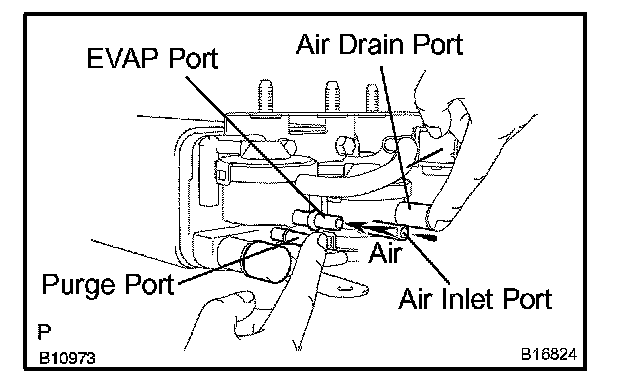 Air Drain Port
EVAP Port
Air
Purge Port
Air Inlet Port
P
B10973
B16824