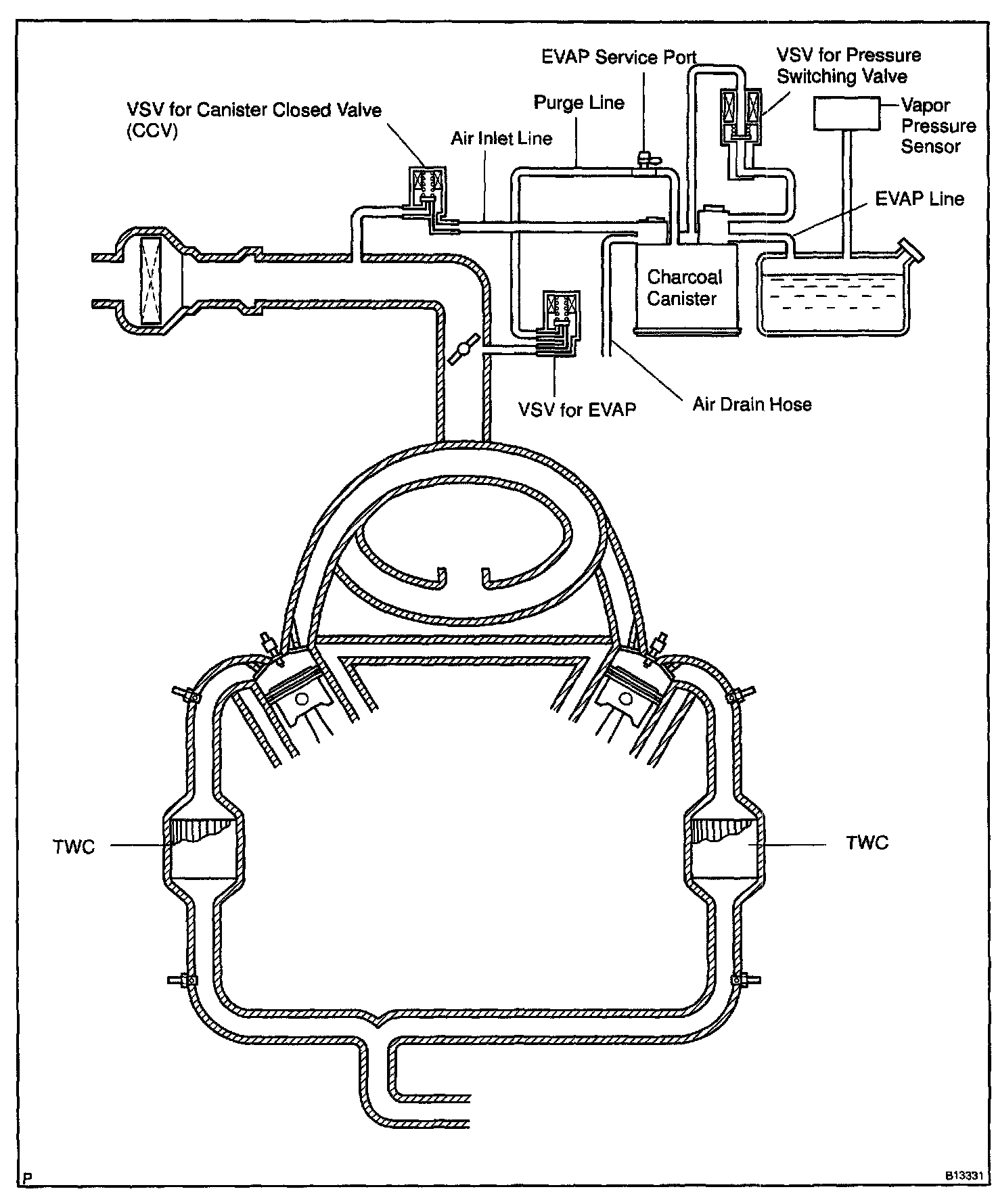 EVAP Service Port

VSV for Pressure Switching Valve

VSV for Canister Closed Valve (CCV)

Purge Line

Vapor Pressure Sensor

Air Inlet Line

EVAP Line

Charcoal Canister

VSV for EVAP

Air Drain Hose

TWC

TWC

P

B13331