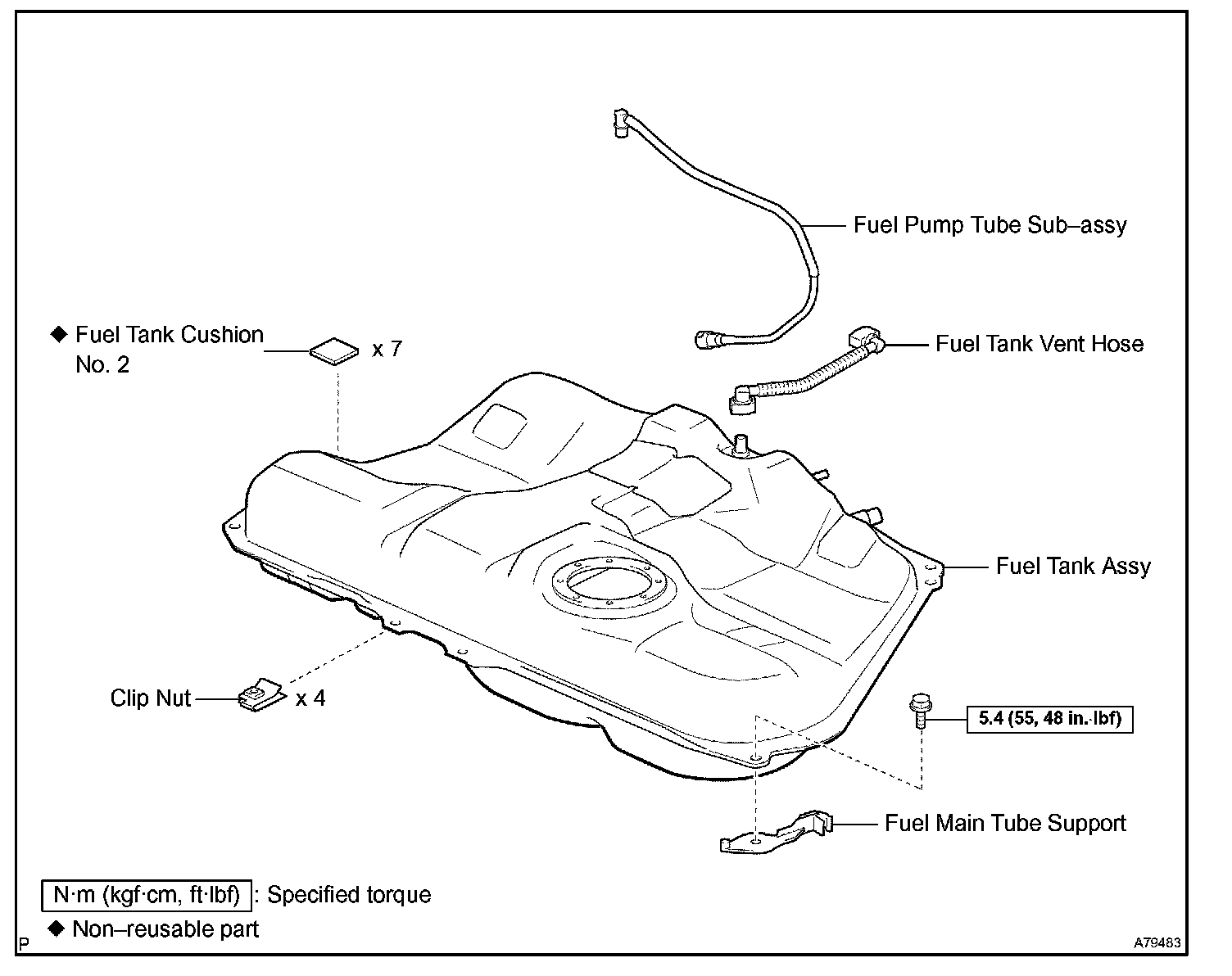 Fuel Pump Tube Sub–assy

◆ Fuel Tank Cushion No. 2

x 7

Fuel Tank Vent Hose

Fuel Tank Assy

Clip Nut

x 4

5.4 (55, 48 in.·lbf)

Fuel Main Tube Support

N·m (kgf·cm, ft·lbf) : Specified torque

◆ Non–reusable part

P

A79483