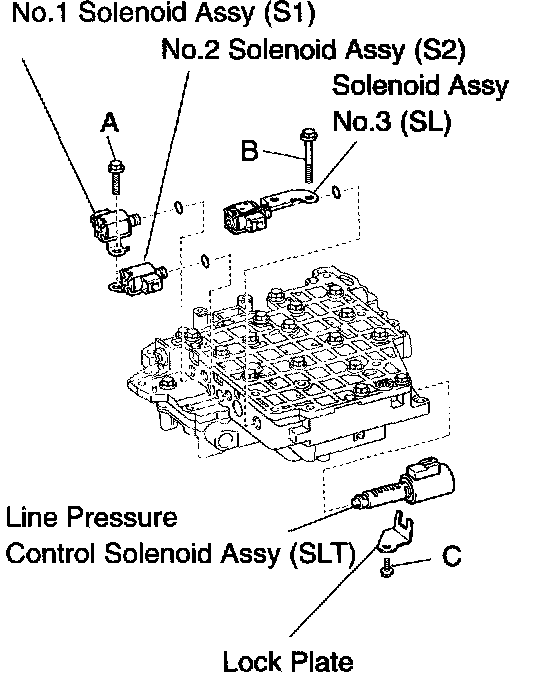 No.1 Solenoid Assy (S1)
No.2 Solenoid Assy (S2)
Solenoid Assy No.3 (SL)
A
B
Line Pressure Control Solenoid Assy (SLT)
C
Lock Plate