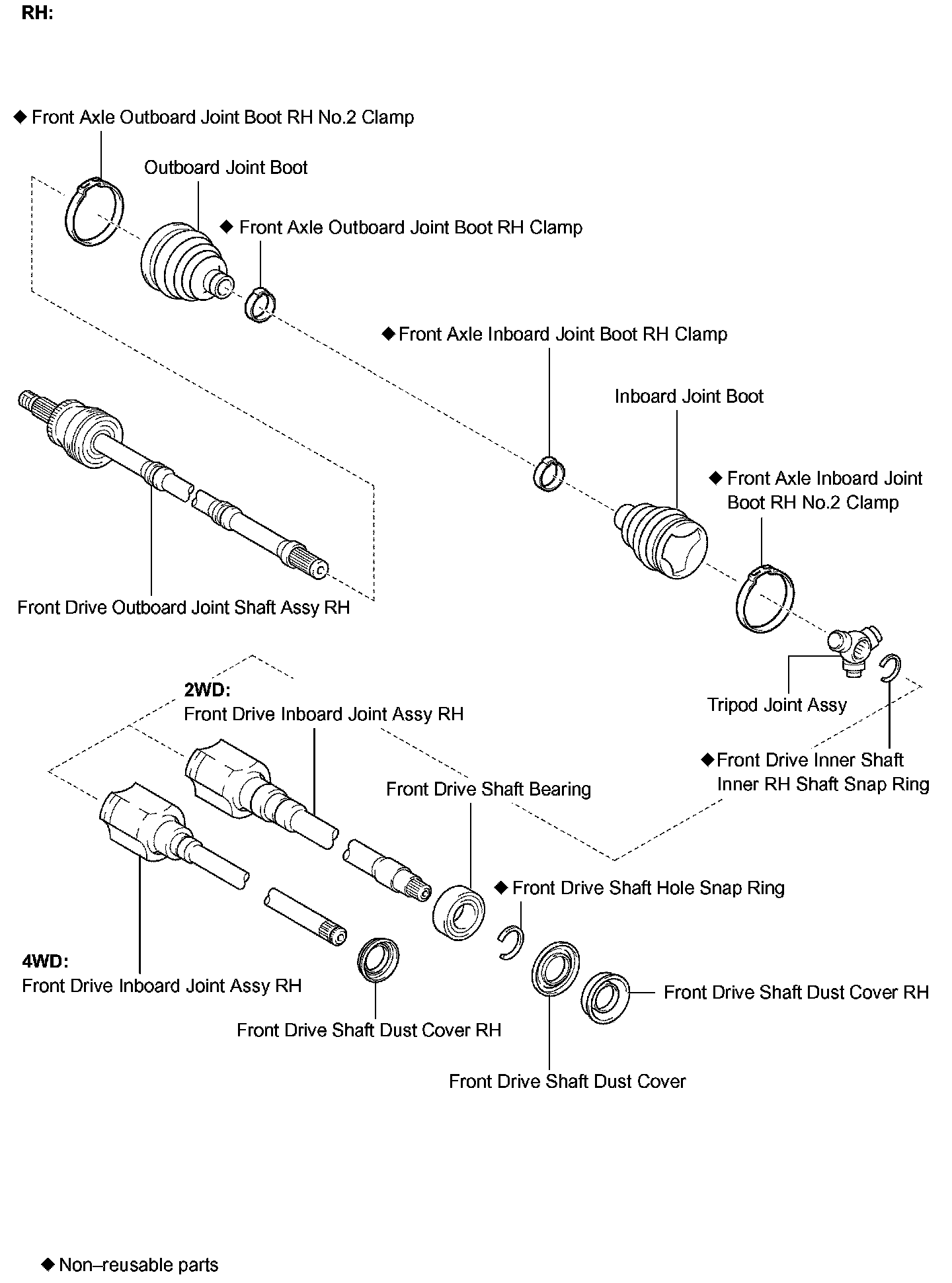 RH:

◆ Front Axle Outboard Joint Boot RH No.2 Clamp

Outboard Joint Boot

◆ Front Axle Outboard Joint Boot RH Clamp

◆ Front Axle Inboard Joint Boot RH Clamp

Inboard Joint Boot

◆ Front Axle Inboard Joint Boot RH No.2 Clamp

Front Drive Outboard Joint Shaft Assy RH

Tripod Joint Assy

◆ Front Drive Inner Shaft Inner RH Shaft Snap Ring

2WD:
Front Drive Inboard Joint Assy RH

Front Drive Shaft Bearing

◆ Front Drive Shaft Hole Snap Ring

4WD:
Front Drive Inboard Joint Assy RH

Front Drive Shaft Dust Cover RH

Front Drive Shaft Dust Cover RH

Front Drive Shaft Dust Cover

◆ Non–reusable parts