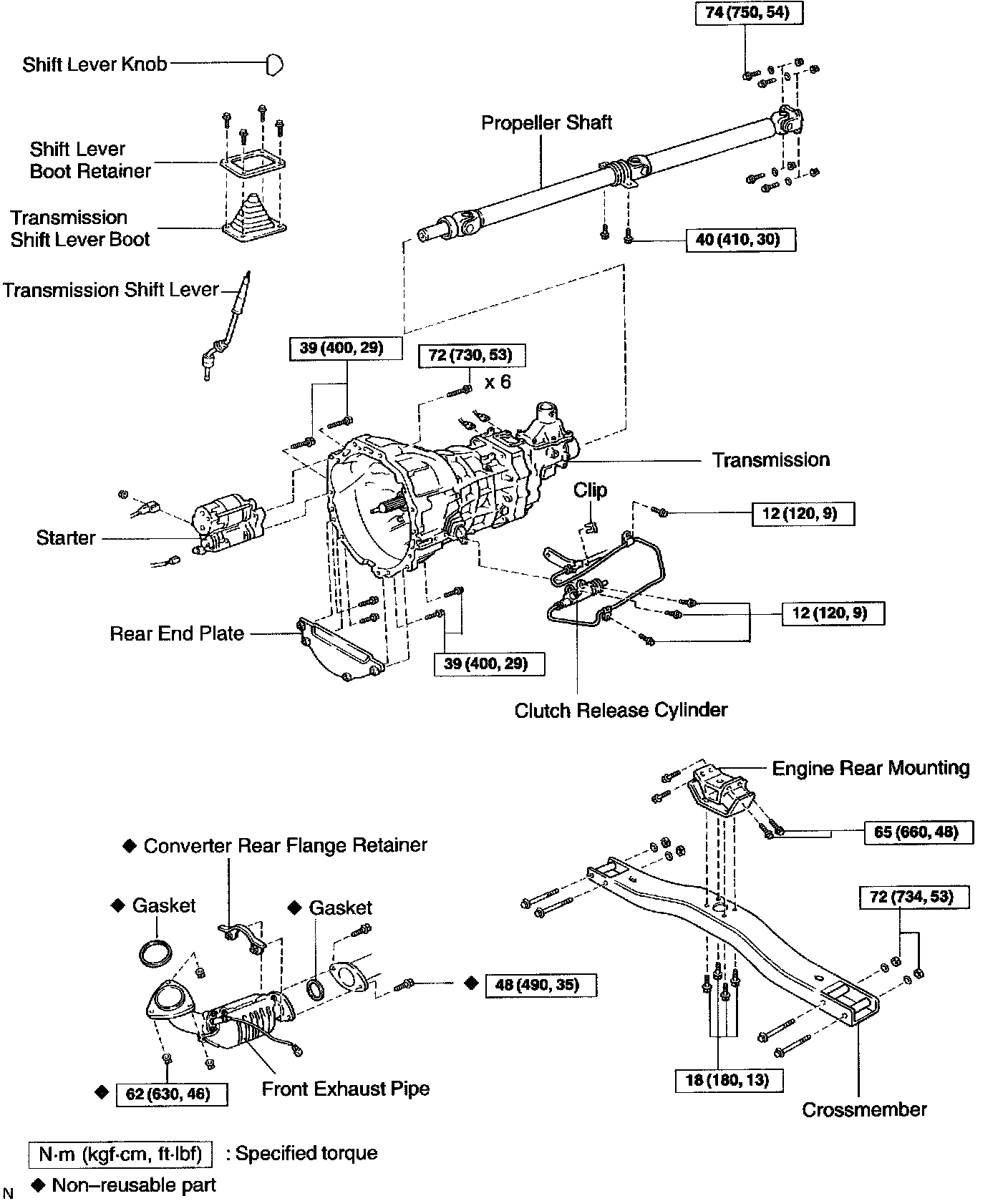 74 (750, 54)

Shift Lever Knob

Propeller Shaft

Shift Lever Boot Retainer

Transmission Shift Lever Boot

40 (410, 30)

Transmission Shift Lever

39 (400, 29)

72 (730, 53)

x 6

Transmission

Clip

12 (120, 9)

Starter

12 (120, 9)

Rear End Plate

39 (400, 29)

Clutch Release Cylinder

Engine Rear Mounting

65 (660, 48)

◆ Converter Rear Flange Retainer

◆ Gasket

◆ Gasket

72 (734, 53)

◆ 48 (490, 35)

◆ 62 (630, 46)

Front Exhaust Pipe

18 (180, 13)

Crossmember

N·m (kgf·cm, ft·lbf) : Specified torque

◆ Non–reusable part

N