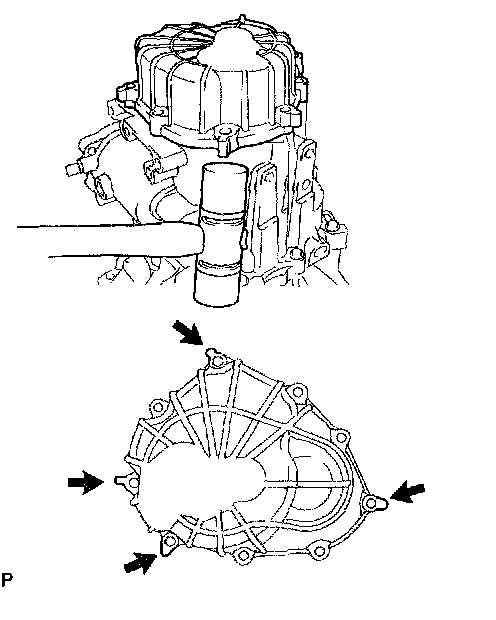 P