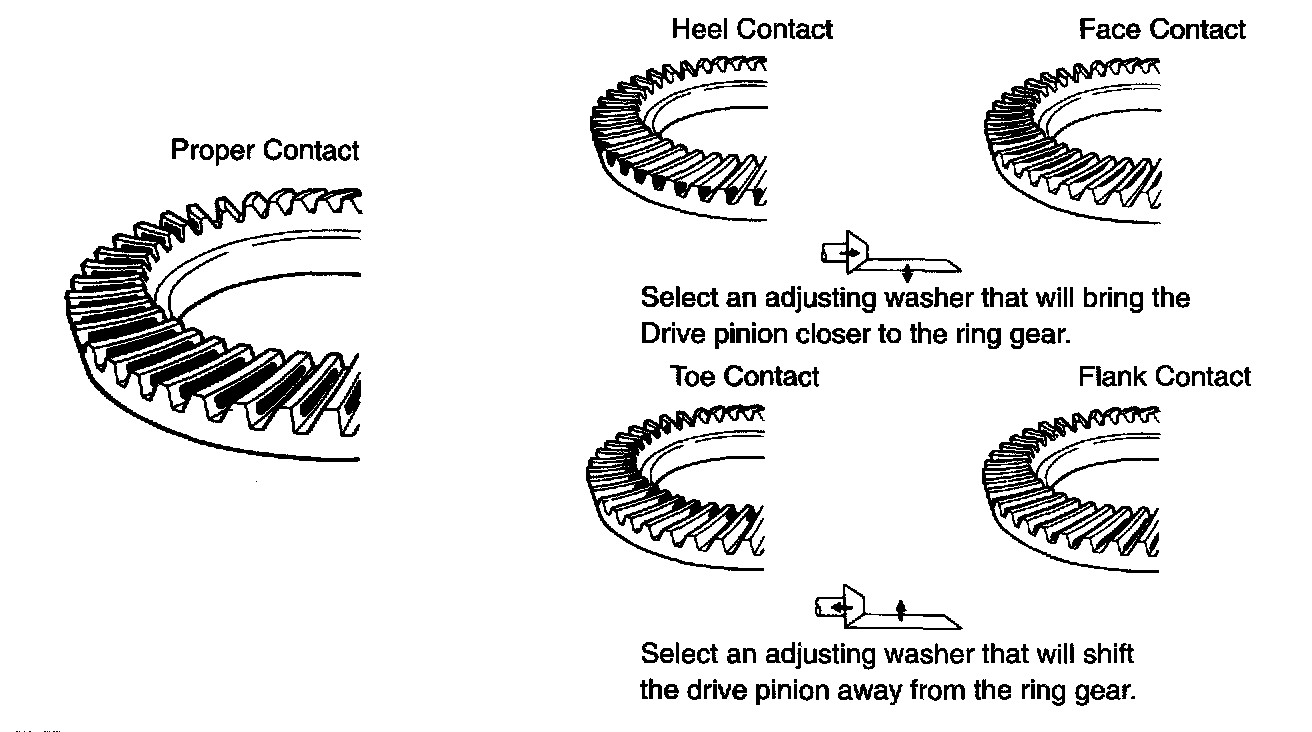 Proper Contact

Heel Contact

Face Contact

Select an adjusting washer that will bring the Drive pinion closer to the ring gear.

Toe Contact

Flank Contact

Select an adjusting washer that will shift the drive pinion away from the ring gear.