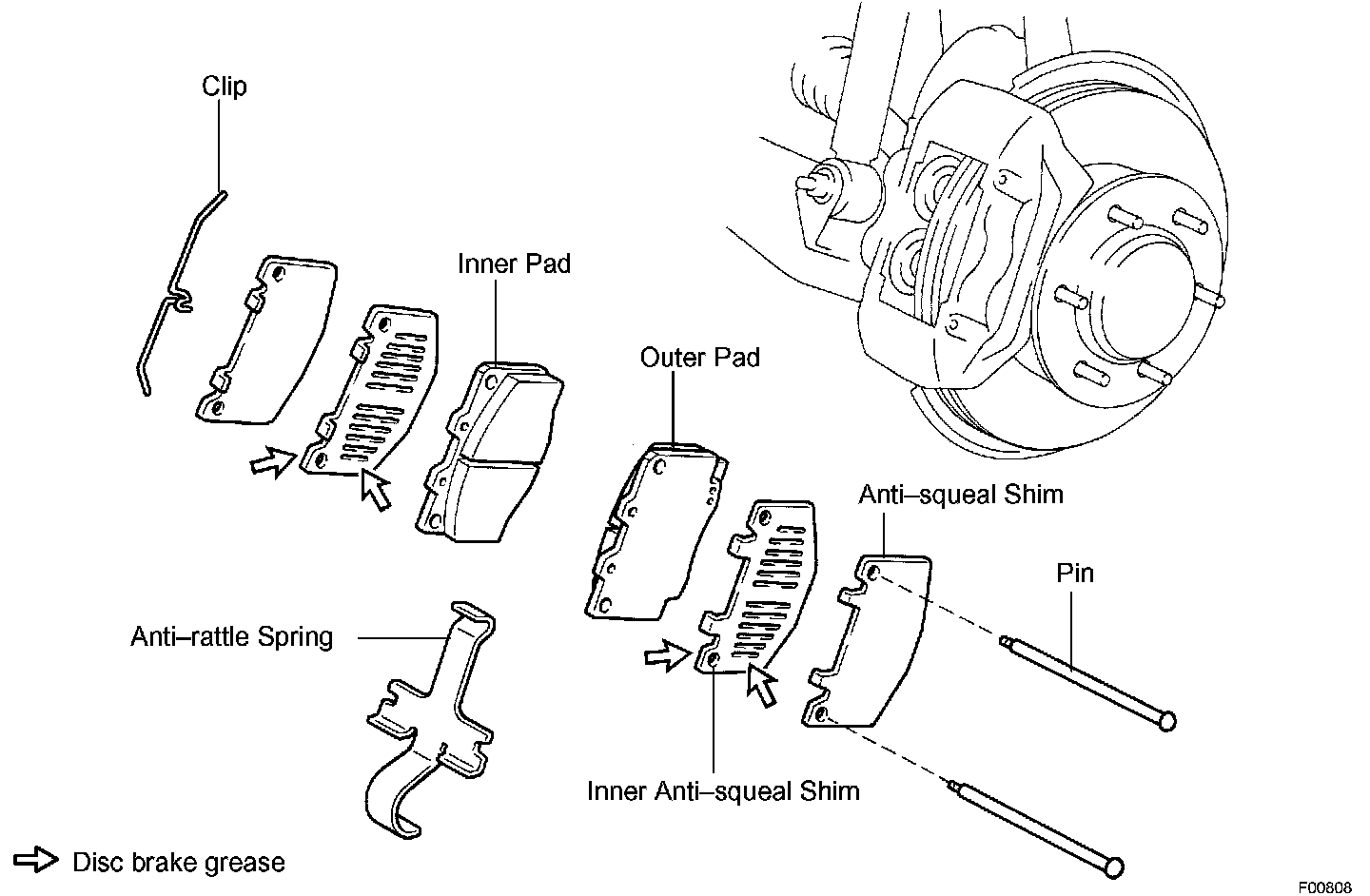 Clip

Inner Pad

Outer Pad

Anti–squeal Shim

Pin

Anti–rattle Spring

Inner Anti–squeal Shim

Disc brake grease

F00808