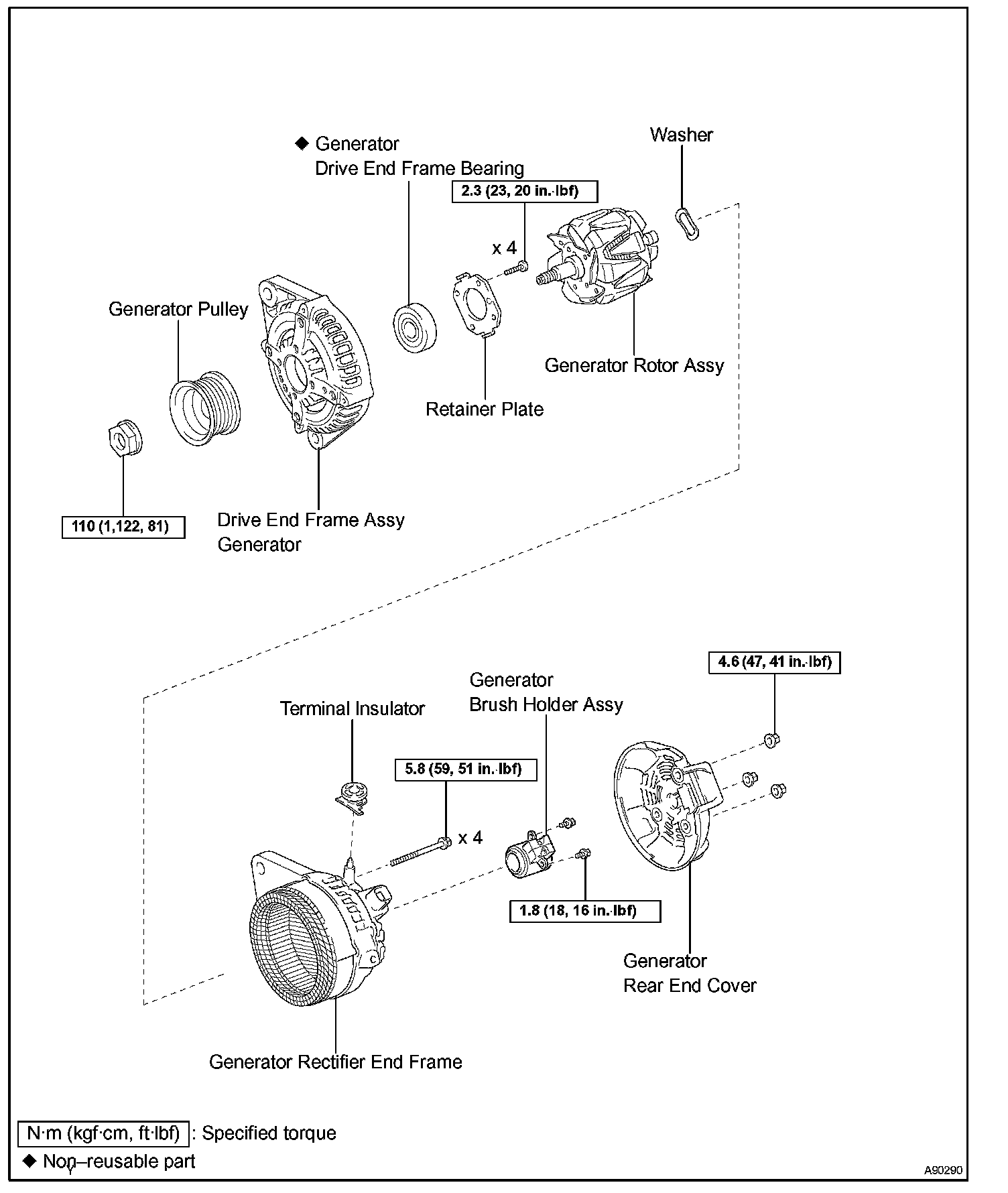 ◆ Generator Drive End Frame Bearing

Washer

2.3 (23, 20 in.·lbf)

x 4

Generator Pulley

Generator Rotor Assy

Retainer Plate

110 (1,122, 81)

Drive End Frame Assy Generator

4.6 (47, 41 in.·lbf)

Generator Brush Holder Assy

Terminal Insulator

5.8 (59, 51 in.·lbf)

x 4

1.8 (18, 16 in.·lbf)

Generator Rear End Cover

Generator Rectifier End Frame

N·m (kgf·cm, ft·lbf) : Specified torque

◆ Non–reusable part

A90290