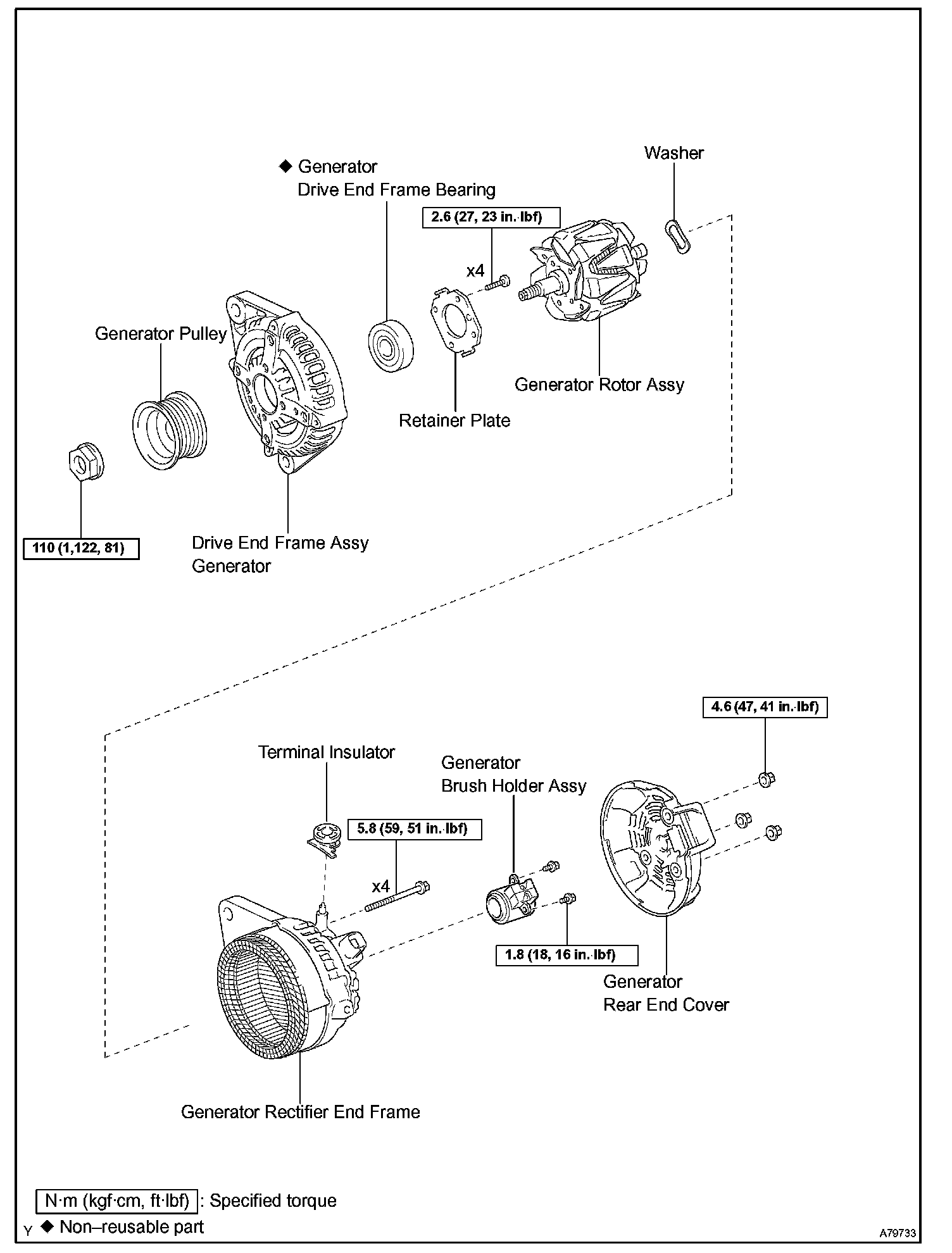 Washer

◆ Generator Drive End Frame Bearing

2.6 (27, 23 in.·lbf)

x4

Generator Pulley

Generator Rotor Assy

Retainer Plate

110 (1,122, 81)

Drive End Frame Assy Generator

4.6 (47, 41 in.·lbf)

Terminal Insulator

Generator Brush Holder Assy

5.8 (59, 51 in.·lbf)

x4

1.8 (18, 16 in.·lbf)

Generator Rear End Cover

Generator Rectifier End Frame

N·m (kgf·cm, ft·lbf) : Specified torque

Y ◆ Non–reusable part

A79733