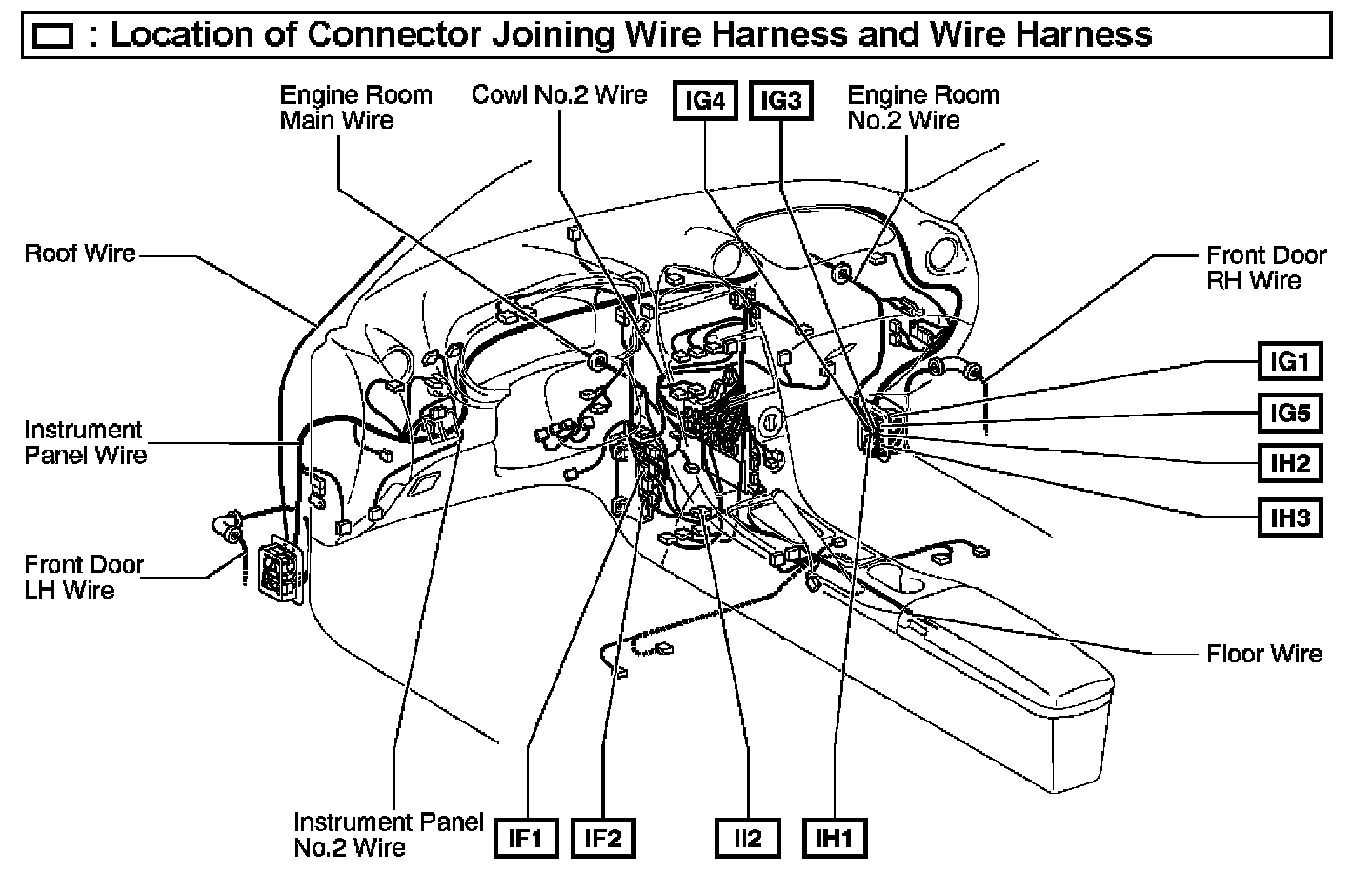 : Location of Connector Joining Wire Harness and Wire Harness

Engine Room Main Wire

Cowl No.2 Wire

IG4

IG3

Engine Room No.2 Wire

Roof Wire

Front Door RH Wire

IG1

IG5

IH2

IH3

Instrument Panel Wire

Front Door LH Wire

Floor Wire

Instrument Panel No.2 Wire

IF1

IF2

II2

IH1