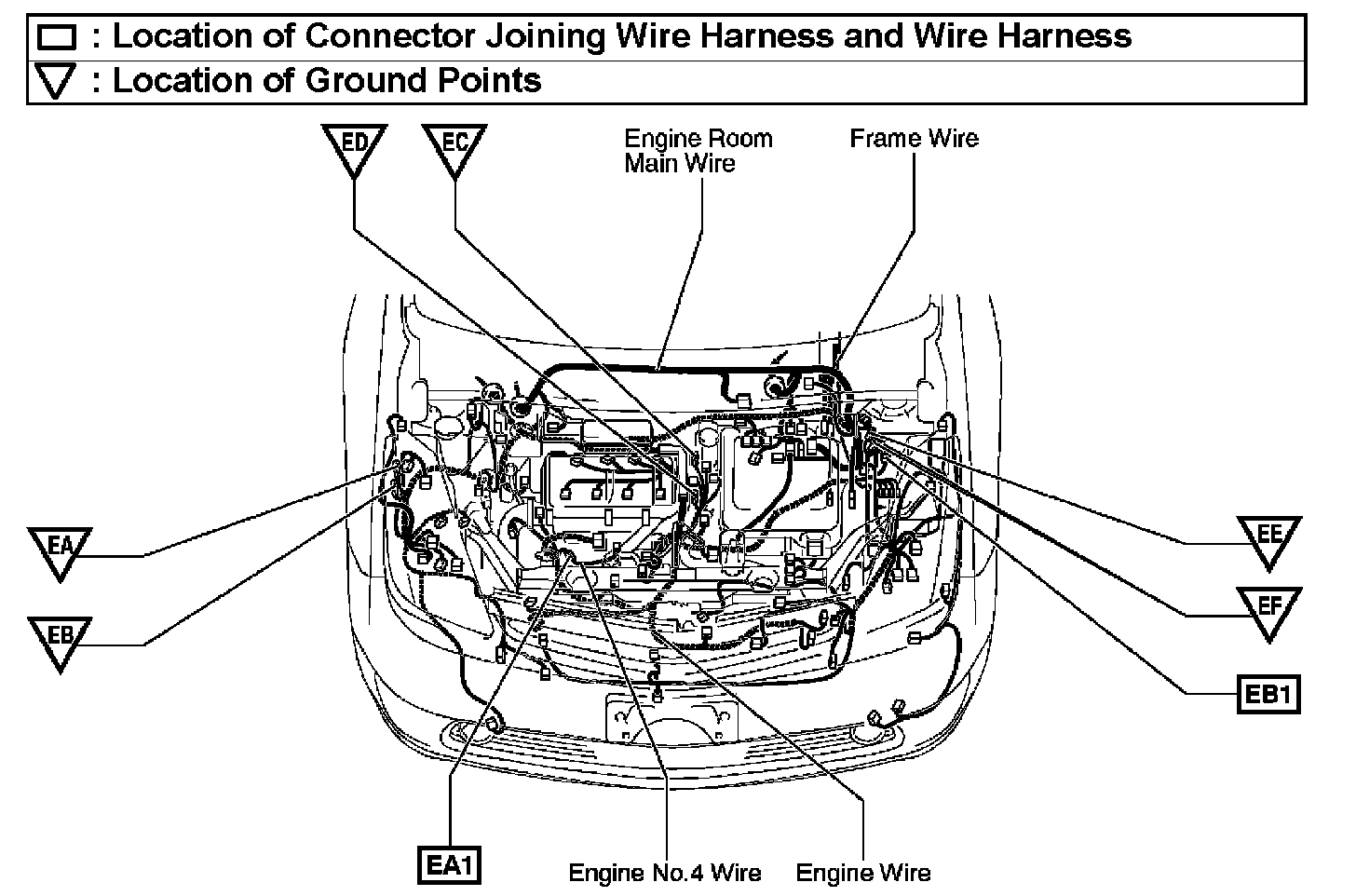 : Location of Connector Joining Wire Harness and Wire Harness
: Location of Ground Points

ED
EC
Engine Room Main Wire
Frame Wire
EA
EB
EE
EF
EB1
EA1
Engine No.4 Wire
Engine Wire