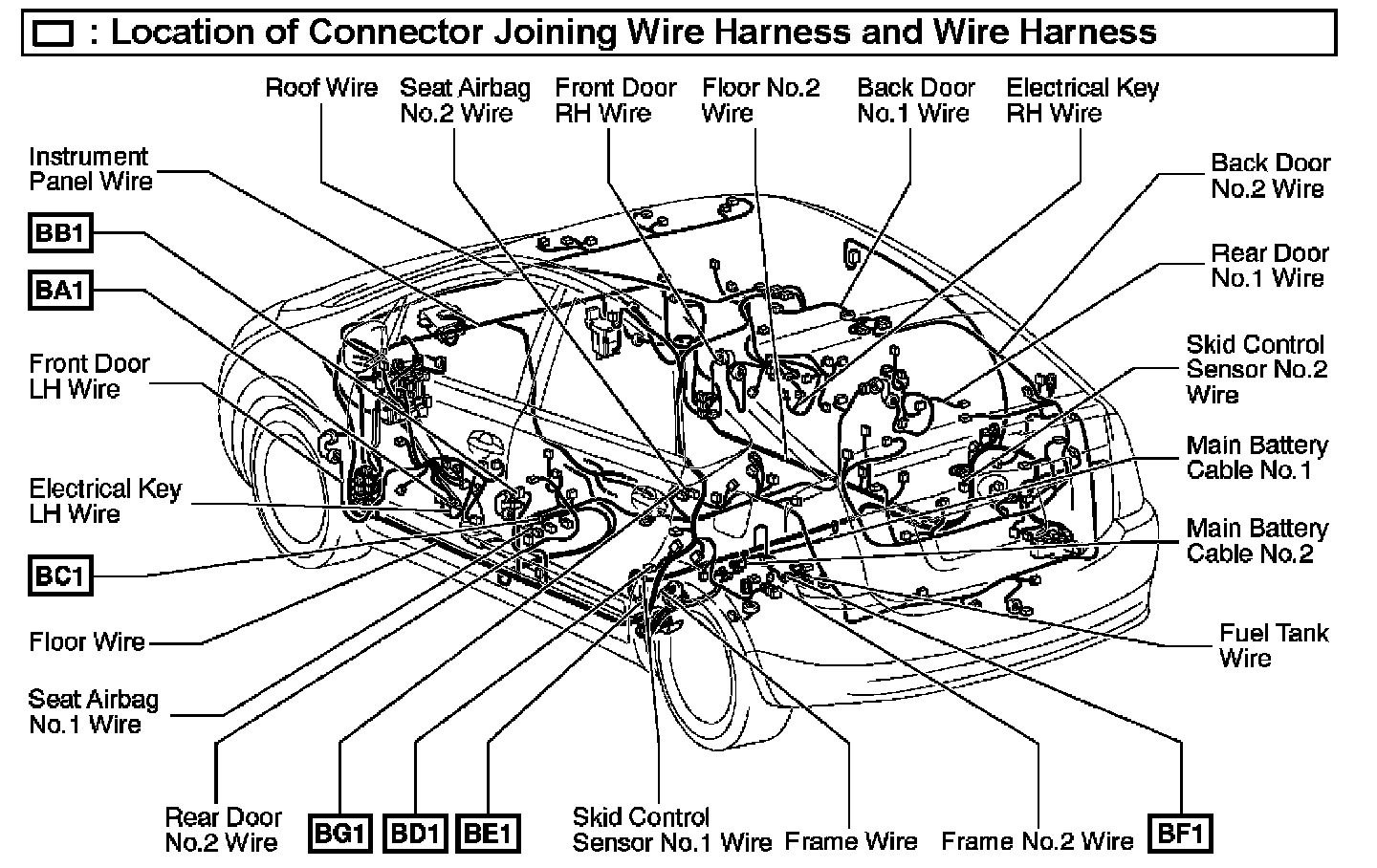 : Location of Connector Joining Wire Harness and Wire Harness

Roof Wire

Seat Airbag No.2 Wire

Front Door RH Wire

Floor No.2 Wire

Back Door No.1 Wire

Electrical Key RH Wire

Instrument Panel Wire

BB1

BA1

Front Door LH Wire

Electrical Key LH Wire

BC1

Floor Wire

Seat Airbag No.1 Wire

Back Door No.2 Wire

Rear Door No.1 Wire

Skid Control Sensor No.2 Wire

Main Battery Cable No.1

Main Battery Cable No.2

Fuel Tank Wire

Rear Door No.2 Wire

BG1

BD1

BE1

Skid Control Sensor No.1 Wire

Frame Wire

Frame No.2 Wire

BF1