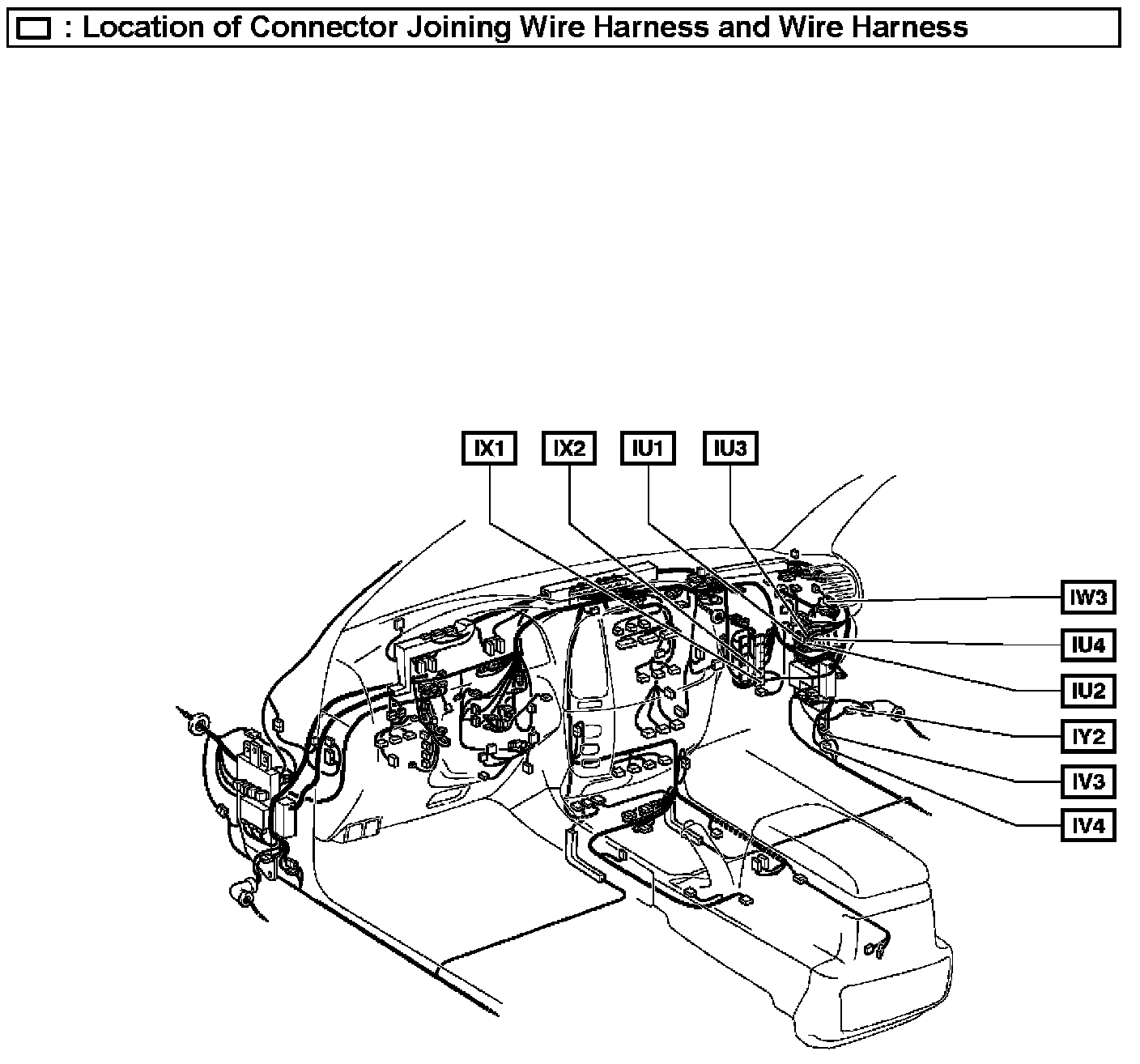 : Location of Connector Joining Wire Harness and Wire Harness

IX1
IX2
IU1
IU3
IW3
IU4
IU2
IY2
IV3
IV4