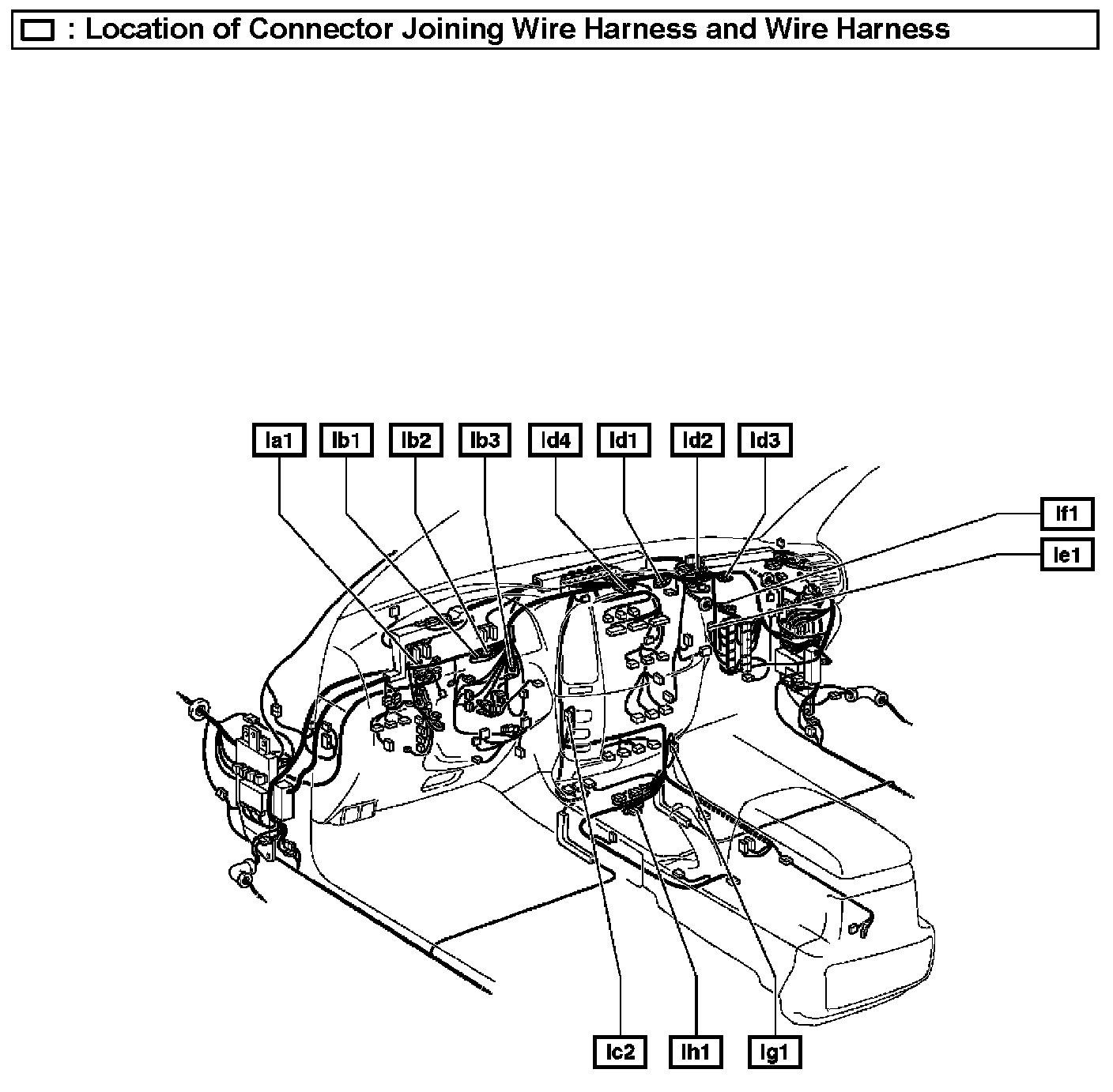 : Location of Connector Joining Wire Harness and Wire Harness

Ia1 Ib1 Ib2 Ib3 Id4 Id1 Id2 Id3

If1

Ie1

Ic2 Ih1 Ig1