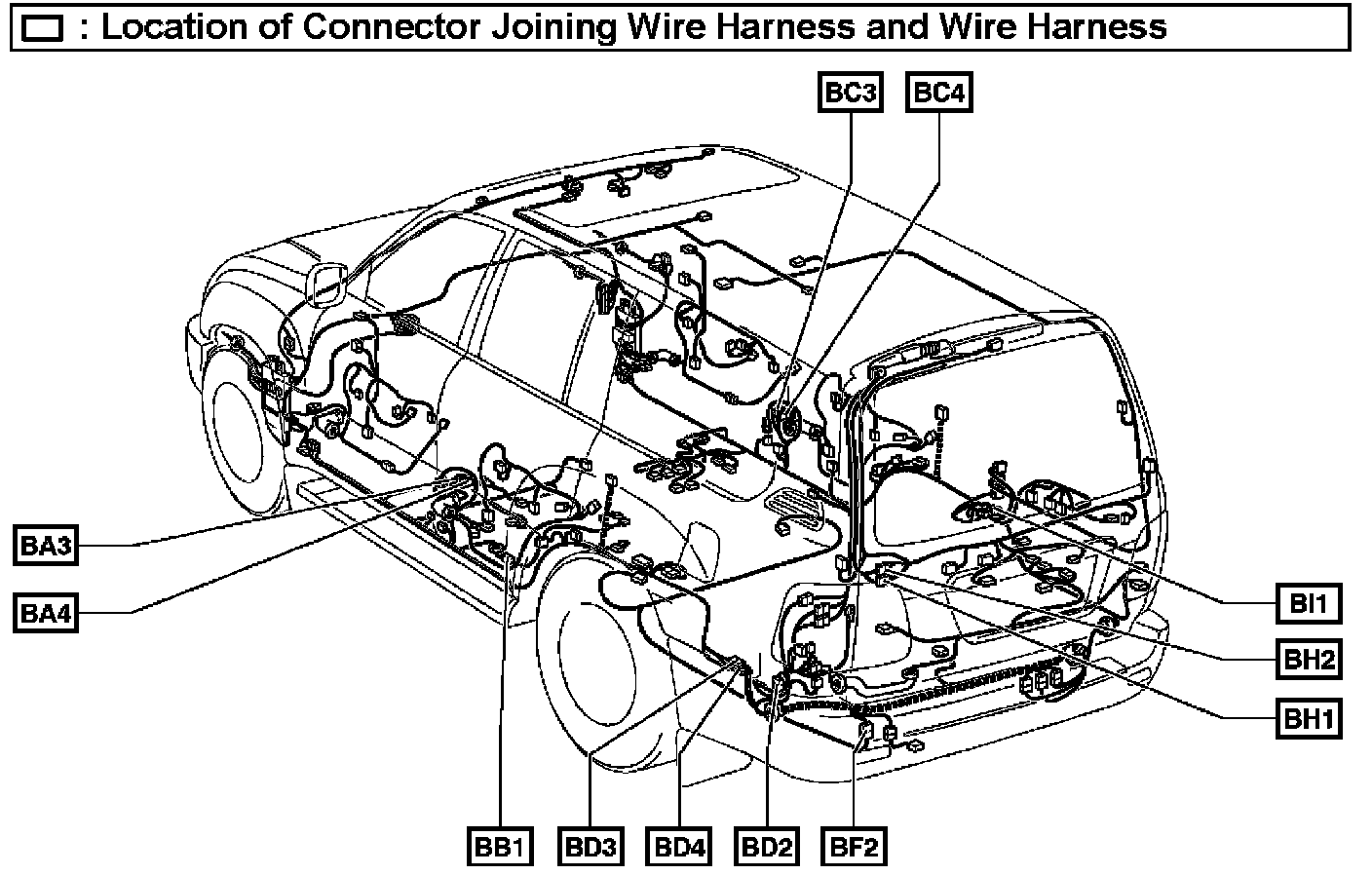 : Location of Connector Joining Wire Harness and Wire Harness

BC3
BC4
BA3
BA4
BI1
BH2
BH1
BB1
BD3
BD4
BD2
BF2