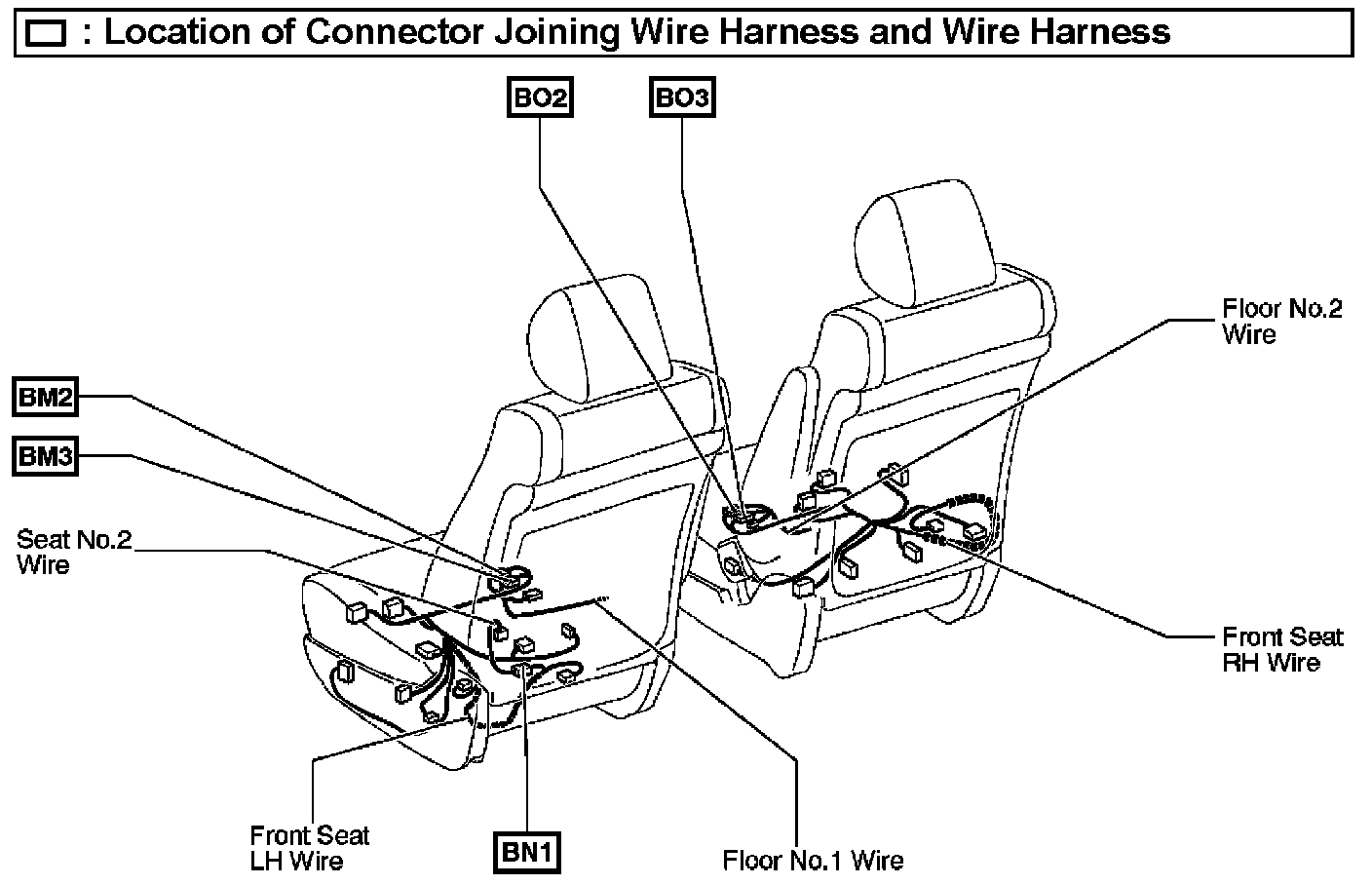 : Location of Connector Joining Wire Harness and Wire Harness

BO2

BO3

Floor No.2 Wire

BM2

BM3

Seat No.2 Wire

Front Seat RH Wire

Front Seat LH Wire

BN1

Floor No.1 Wire