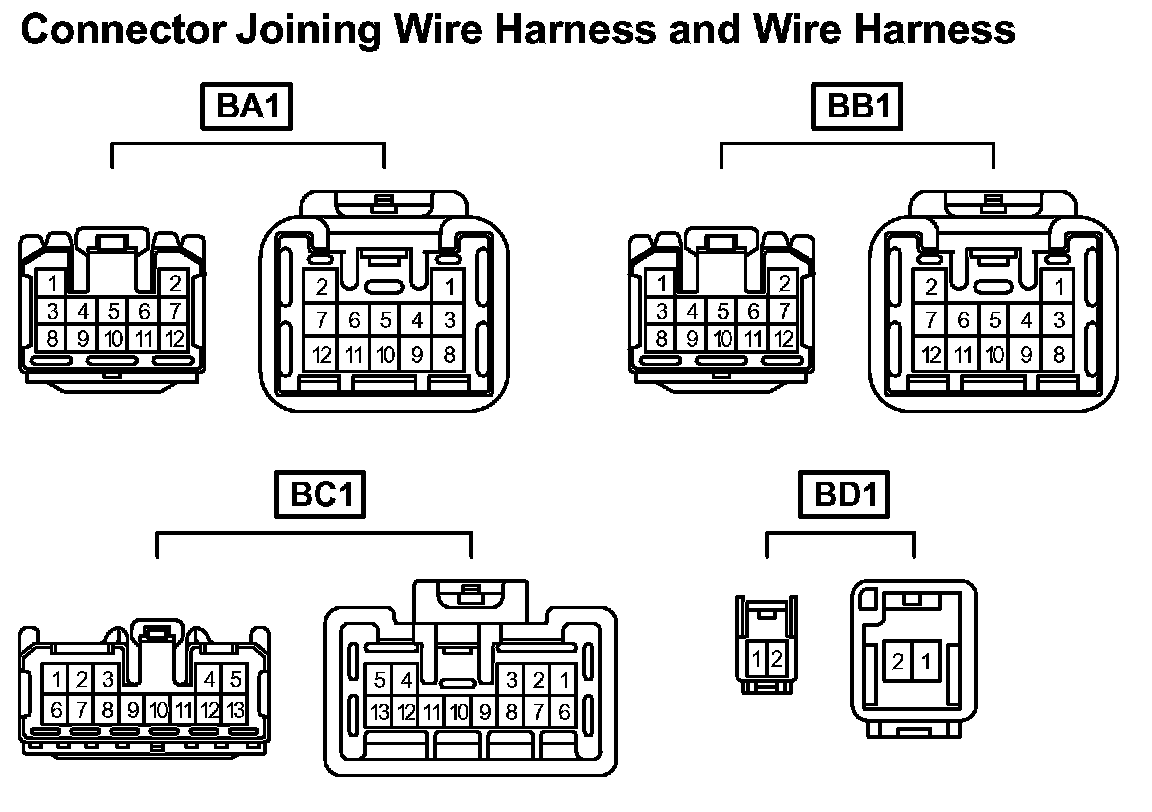 Connector Joining Wire Harness and Wire Harness

BA1

1 2
3 4 5 6 7
8 9 10 11 12

2 1
7 6 5 4 3
12 11 10 9 8

BB1

1 2
3 4 5 6 7
8 9 10 11 12

2 1
7 6 5 4 3
12 11 10 9 8

BC1

1 2 3 4 5
6 7 8 9 10 11 12 13

5 4 3 2 1
13 12 11 10 9 8 7 6

BD1

1 2

2 1