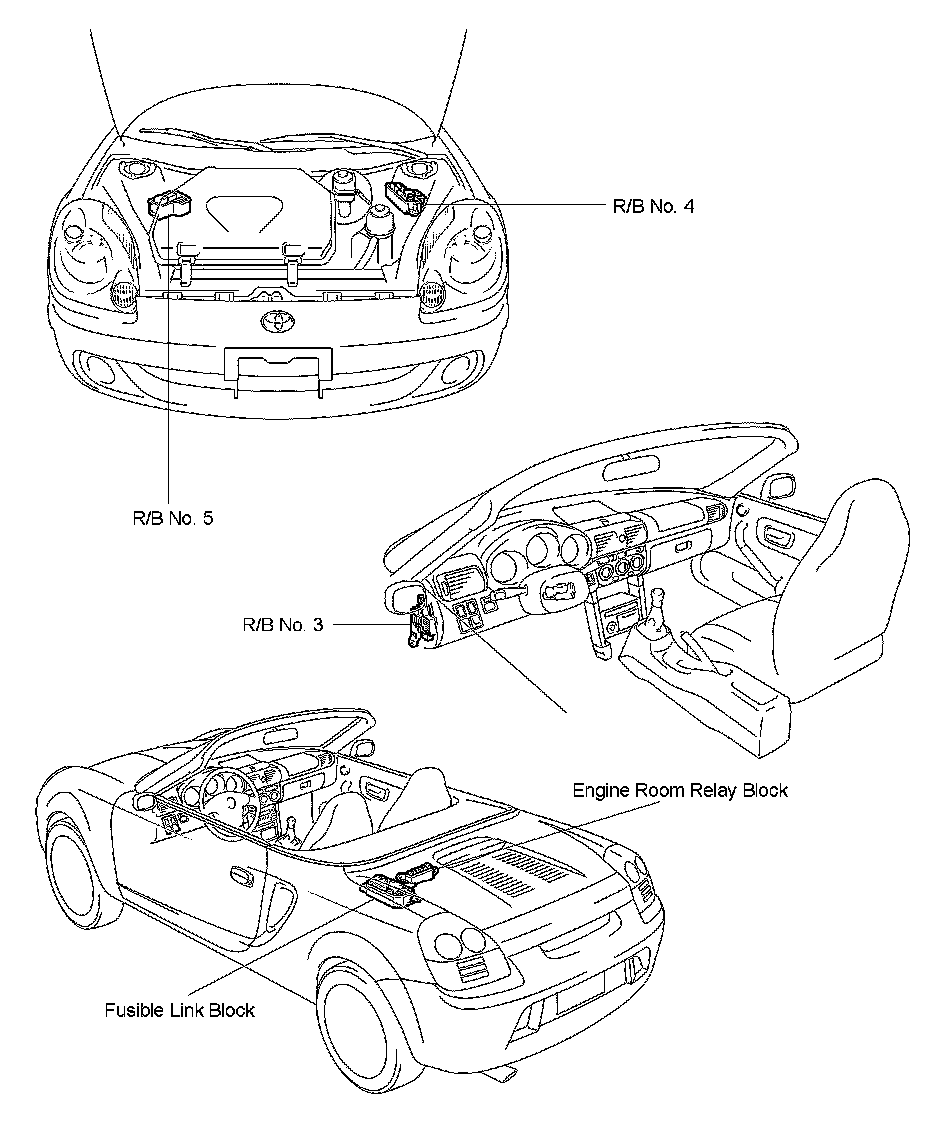 R/B No. 4

R/B No. 5

R/B No. 3

Engine Room Relay Block

Fusible Link Block