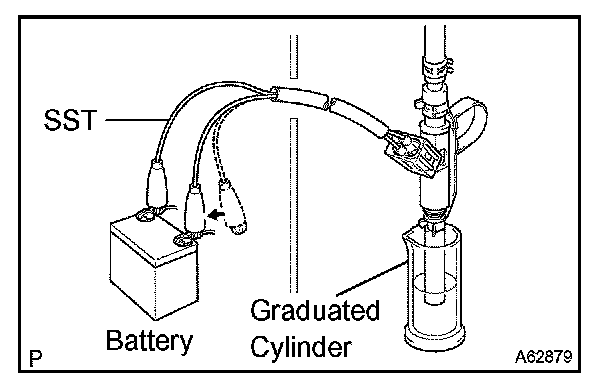 SST

Battery

Graduated Cylinder

P

A62879