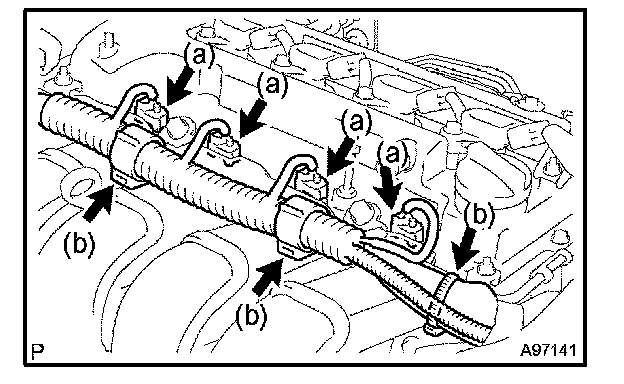 (a)
(a)
(a)
(a)
(b)
(b)
(b)
P
A97141