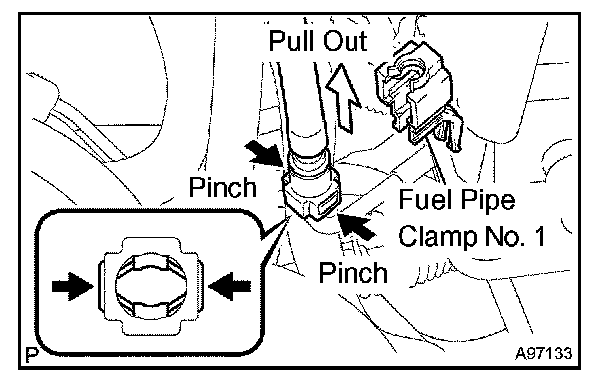 Pull Out

Pinch

Fuel Pipe Clamp No. 1

Pinch

P

A97133