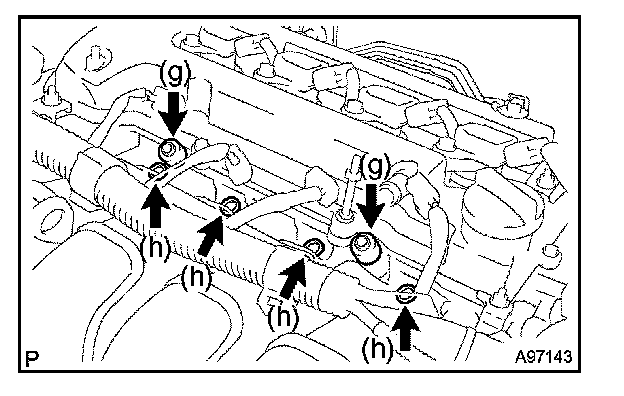 (g)
(g)
(h)
(h)
(h)
(h)
P
A97143