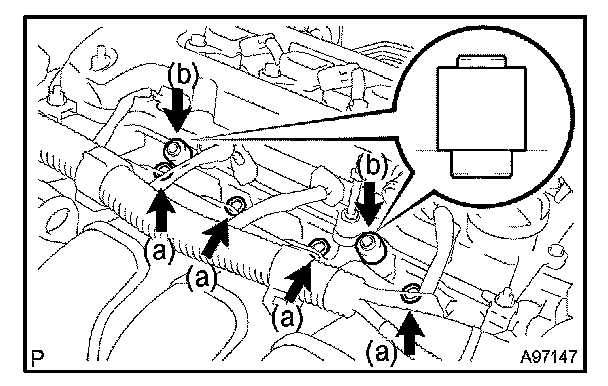 (b)
(b)
(a)
(a)
(a)
(a)
P
A97147