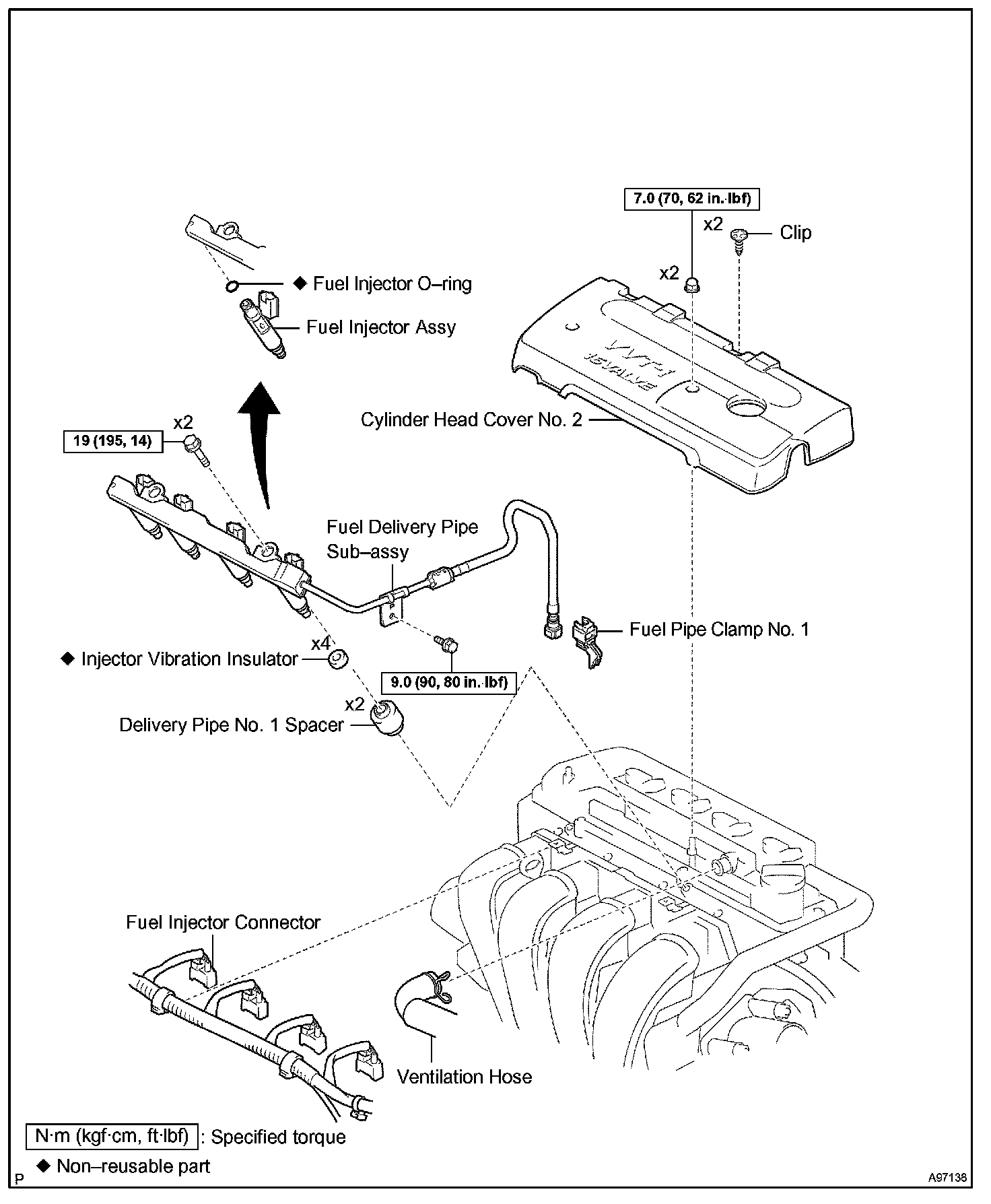 7.0 (70, 62 in.·lbf)

x2

Clip

x2

◆ Fuel Injector O–ring

Fuel Injector Assy

VVT-i

16VALVE

Cylinder Head Cover No. 2

x2

19 (195, 14)

Fuel Delivery Pipe Sub–assy

Fuel Pipe Clamp No. 1

x4

◆ Injector Vibration Insulator

9.0 (90, 80 in.·lbf)

x2

Delivery Pipe No. 1 Spacer

Fuel Injector Connector

Ventilation Hose

N·m (kgf·cm, ft·lbf) : Specified torque

◆ Non–reusable part

P

A97138