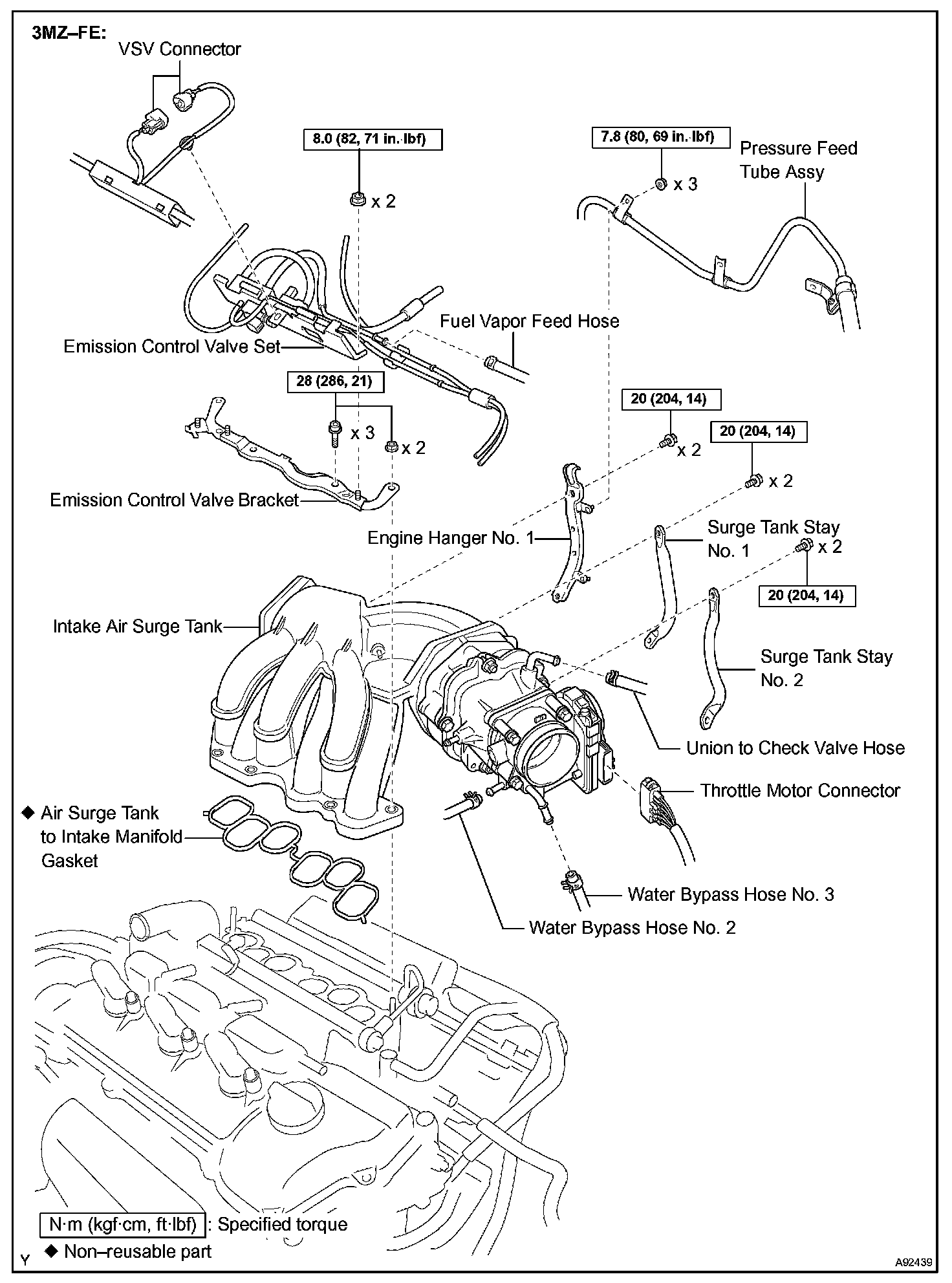 3MZ–FE:

VSV Connector

8.0 (82, 71 in.·lbf)

x 2

7.8 (80, 69 in.·lbf)

x 3

Pressure Feed Tube Assy

Fuel Vapor Feed Hose

Emission Control Valve Set

28 (286, 21)

x 3

x 2

20 (204, 14)

x 2

20 (204, 14)

x 2

Emission Control Valve Bracket

Engine Hanger No. 1

Surge Tank Stay No. 1

x 2

20 (204, 14)

Intake Air Surge Tank

Surge Tank Stay No. 2

Union to Check Valve Hose

Throttle Motor Connector

◆ Air Surge Tank to Intake Manifold Gasket

Water Bypass Hose No. 3

Water Bypass Hose No. 2

N·m (kgf·cm, ft·lbf) : Specified torque

◆ Non–reusable part

Y

A92439