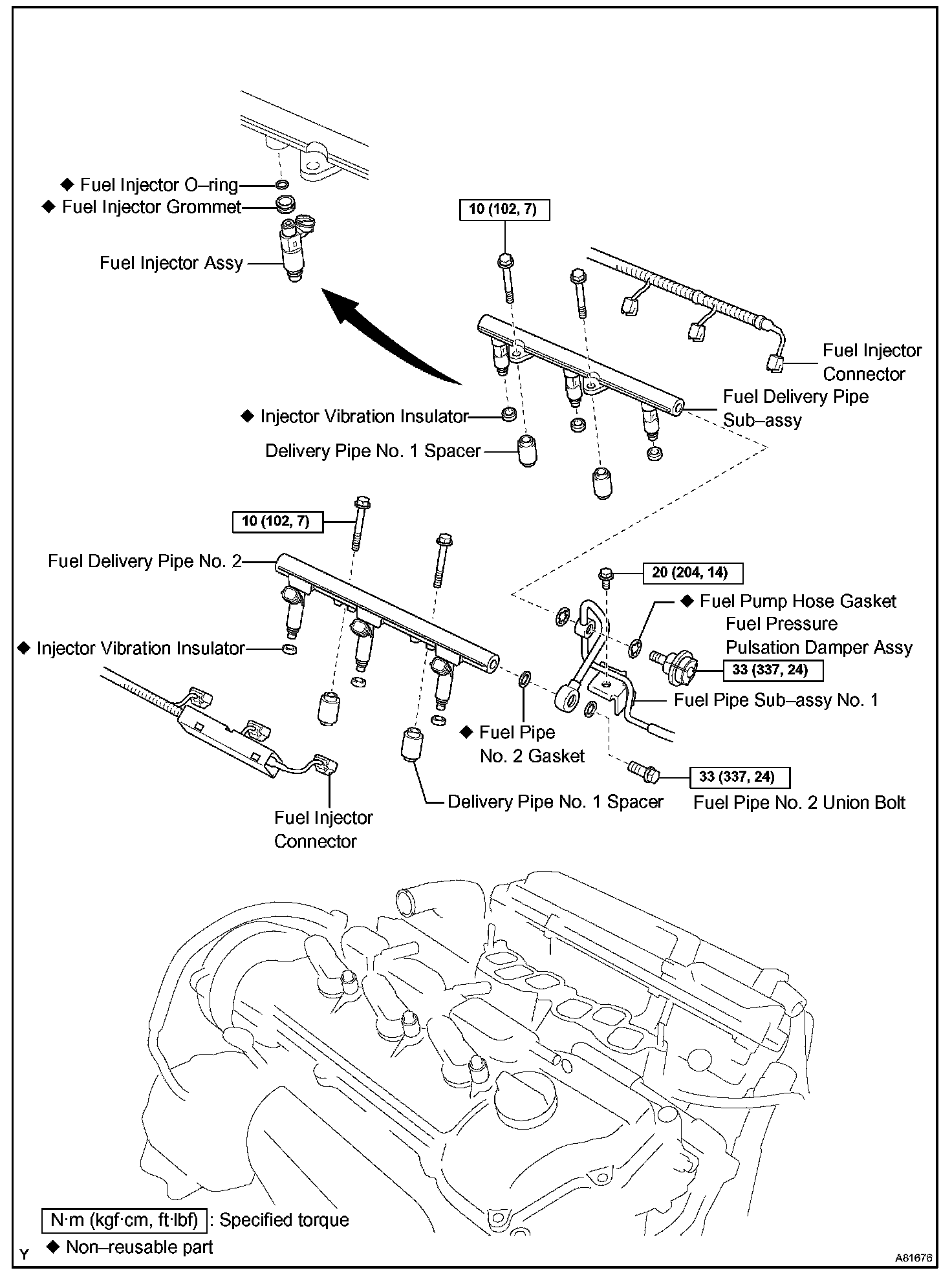 ◆ Fuel Injector O–ring
◆ Fuel Injector Grommet
Fuel Injector Assy

10 (102, 7)

Fuel Injector Connector
Fuel Delivery Pipe Sub–assy

◆ Injector Vibration Insulator
Delivery Pipe No. 1 Spacer

10 (102, 7)
Fuel Delivery Pipe No. 2

20 (204, 14)
◆ Fuel Pump Hose Gasket
Fuel Pressure Pulsation Damper Assy
33 (337, 24)

◆ Injector Vibration Insulator

Fuel Pipe Sub–assy No. 1

◆ Fuel Pipe No. 2 Gasket

33 (337, 24)
Fuel Pipe No. 2 Union Bolt
Delivery Pipe No. 1 Spacer

Fuel Injector Connector

N·m (kgf·cm, ft·lbf) : Specified torque
◆ Non–reusable part

Y

A81676