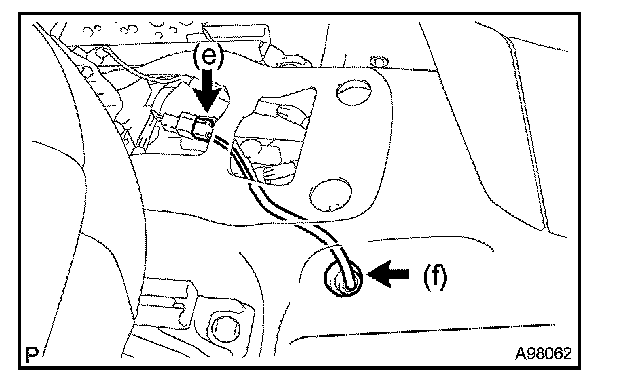 (e)

(f)

P

A98062