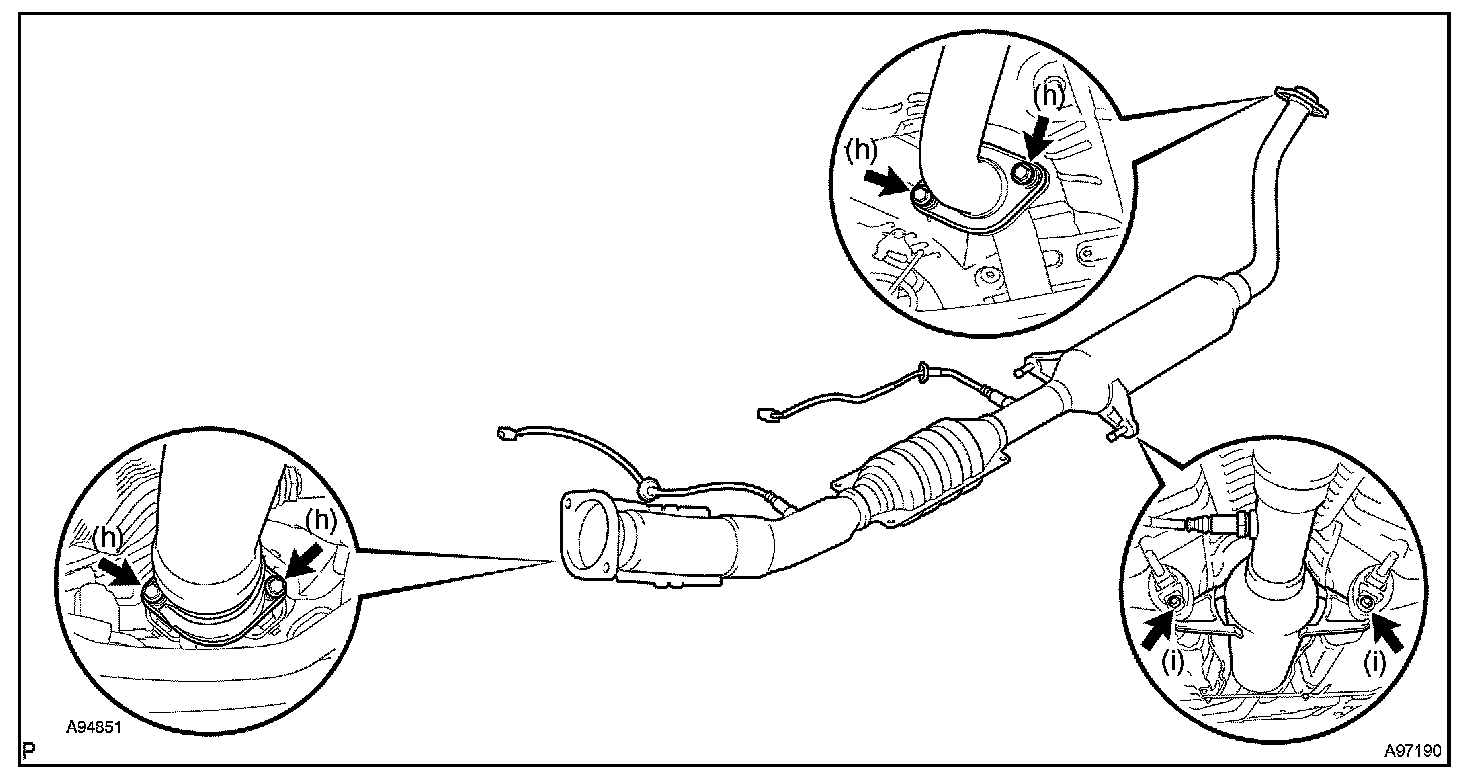 (h)
(h)
(h)
(h)
(i)
(i)
A94851
P
A97190