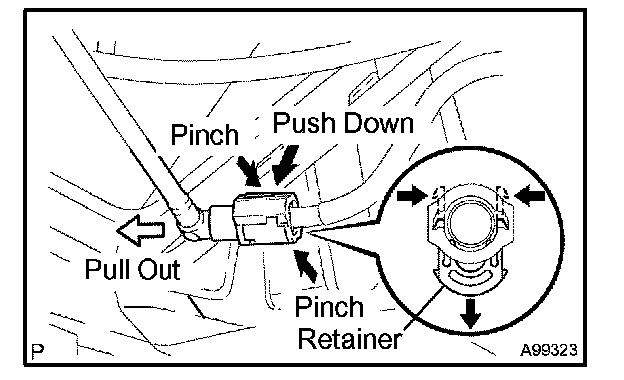 Pinch
Push Down
Pull Out
Pinch
Retainer
P
A99323