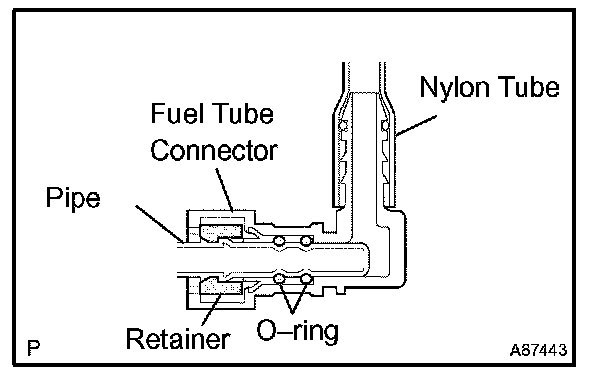 Nylon Tube

Fuel Tube Connector

Pipe

Retainer

O–ring

P

A87443