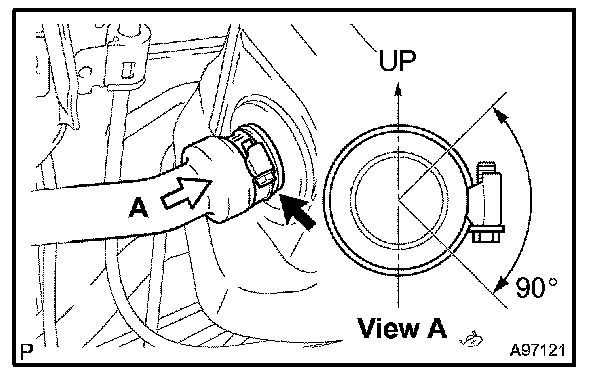 UP

A

90°

View A

P

A97121