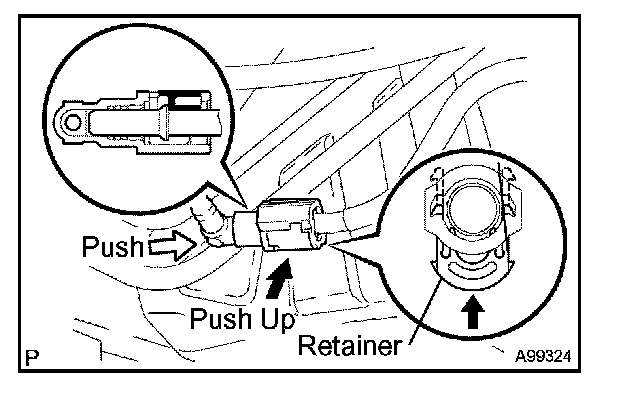 Push
Push Up
Retainer
P
A99324