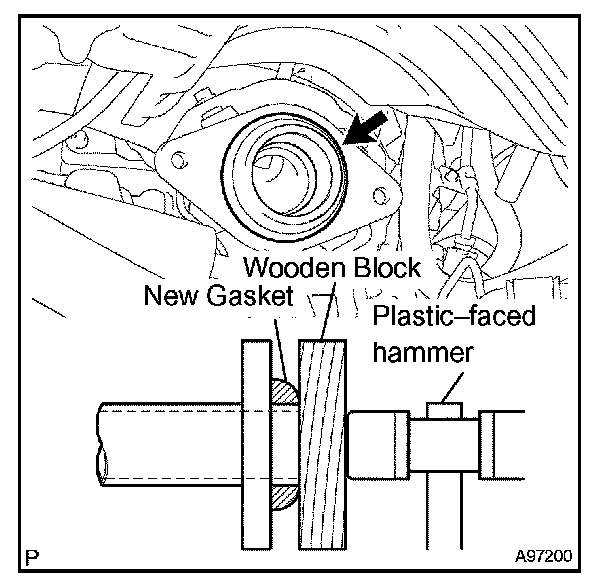 Wooden Block
New Gasket
Plastic–faced hammer
P
A97200