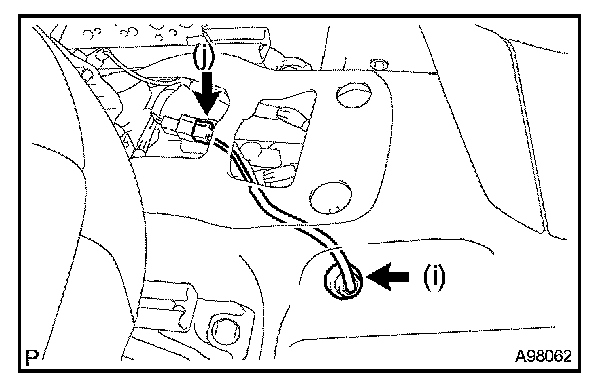 (j)
(i)
P
A98062