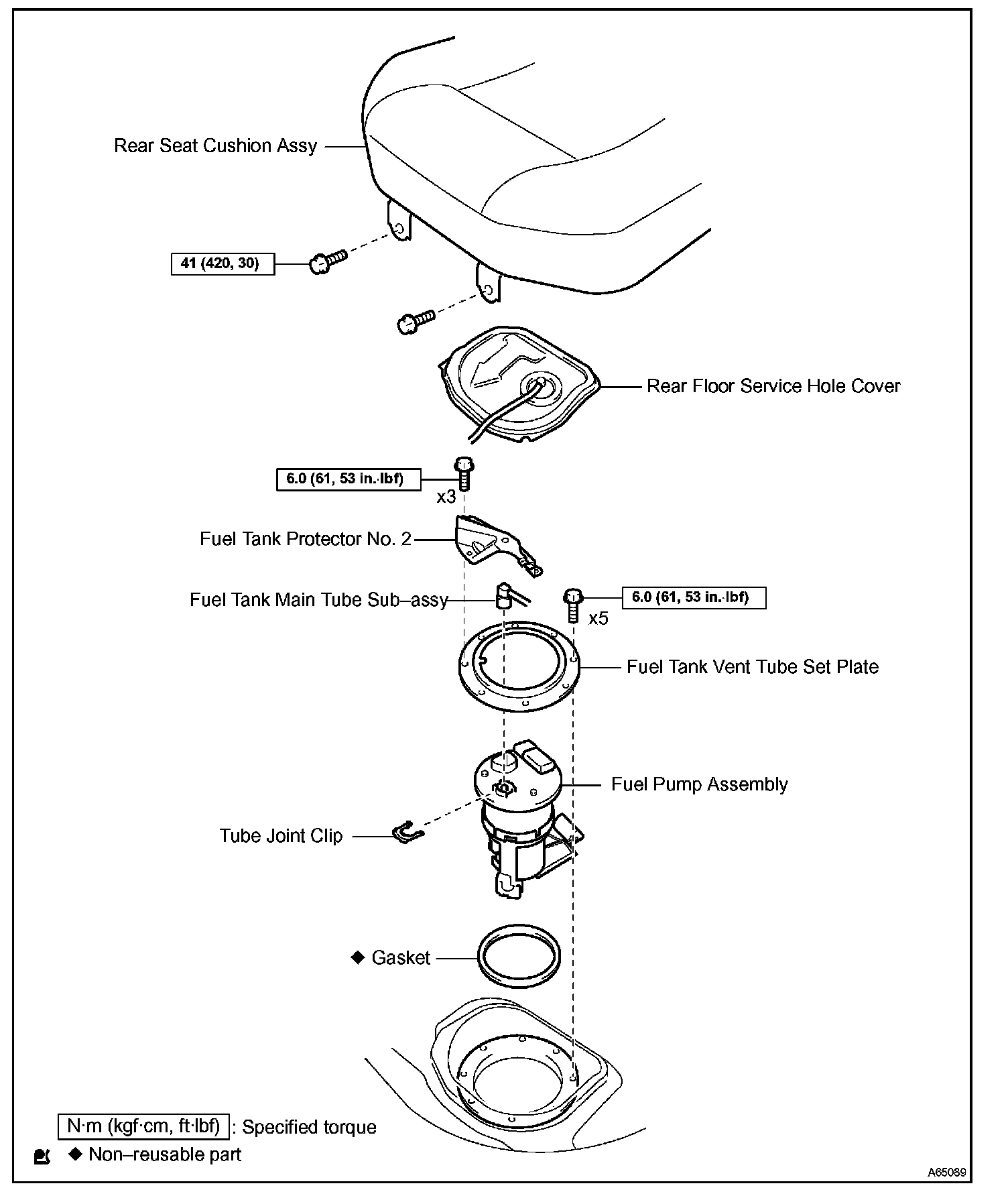 Rear Seat Cushion Assy

41 (420, 30)

Rear Floor Service Hole Cover

6.0 (61, 53 in.·lbf)

x3

Fuel Tank Protector No. 2

Fuel Tank Main Tube Sub–assy

6.0 (61, 53 in.·lbf)

x5

Fuel Tank Vent Tube Set Plate

Fuel Pump Assembly

Tube Joint Clip

◆ Gasket

N·m (kgf·cm, ft·lbf) : Specified torque

◆ Non–reusable part

A65089