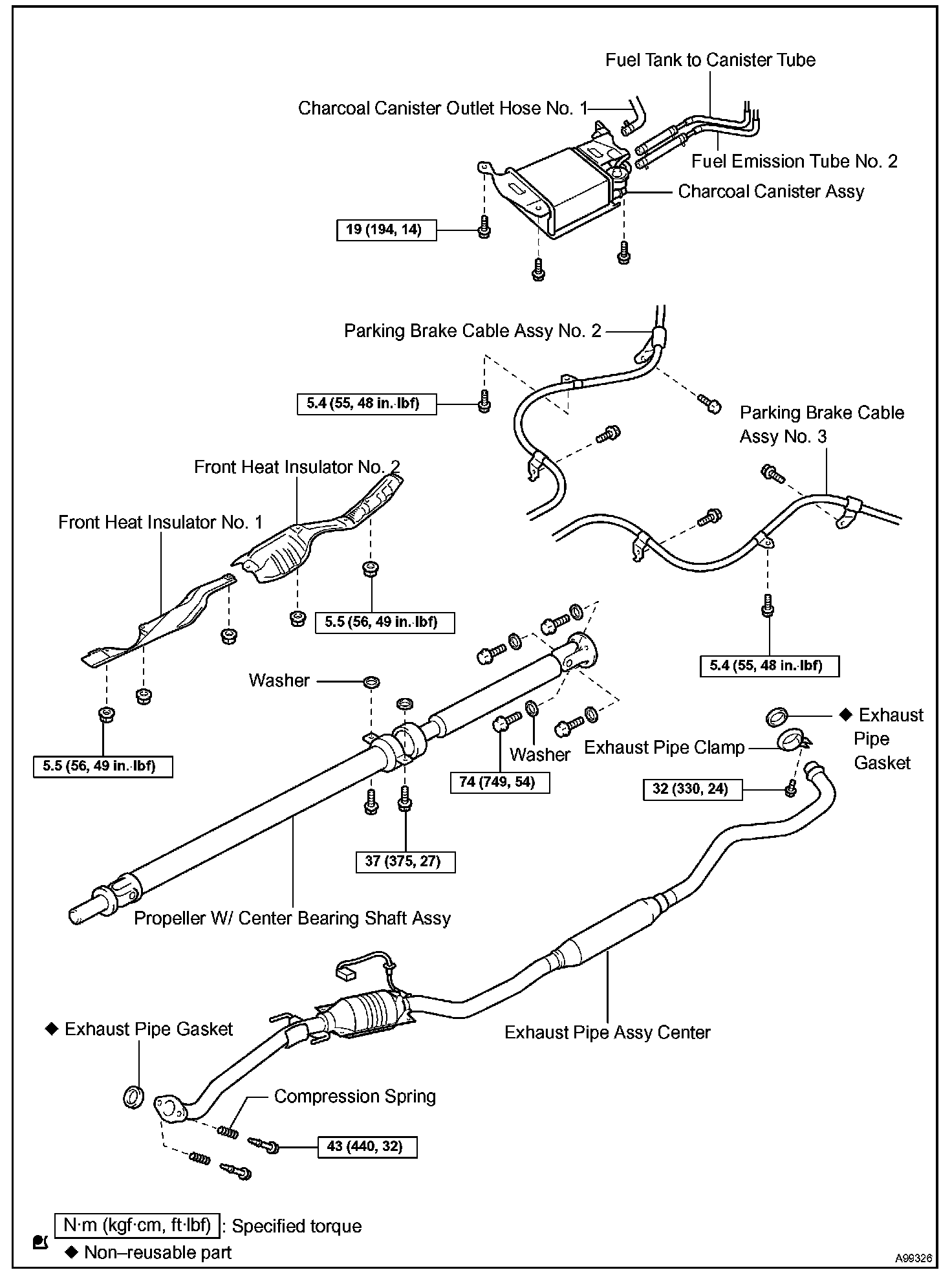 Fuel Tank to Canister Tube

Charcoal Canister Outlet Hose No. 1

Fuel Emission Tube No. 2

Charcoal Canister Assy

19 (194, 14)

Parking Brake Cable Assy No. 2

5.4 (55, 48 in.·lbf)

Parking Brake Cable Assy No. 3

Front Heat Insulator No. 2

Front Heat Insulator No. 1

5.5 (56, 49 in.·lbf)

5.4 (55, 48 in.·lbf)

Washer

◆ Exhaust Pipe Gasket

Exhaust Pipe Clamp

Washer

5.5 (56, 49 in.·lbf)

74 (749, 54)

32 (330, 24)

37 (375, 27)

Propeller W/ Center Bearing Shaft Assy

◆ Exhaust Pipe Gasket

Exhaust Pipe Assy Center

Compression Spring

43 (440, 32)

N·m (kgf·cm, ft·lbf) : Specified torque

◆ Non–reusable part

A99326