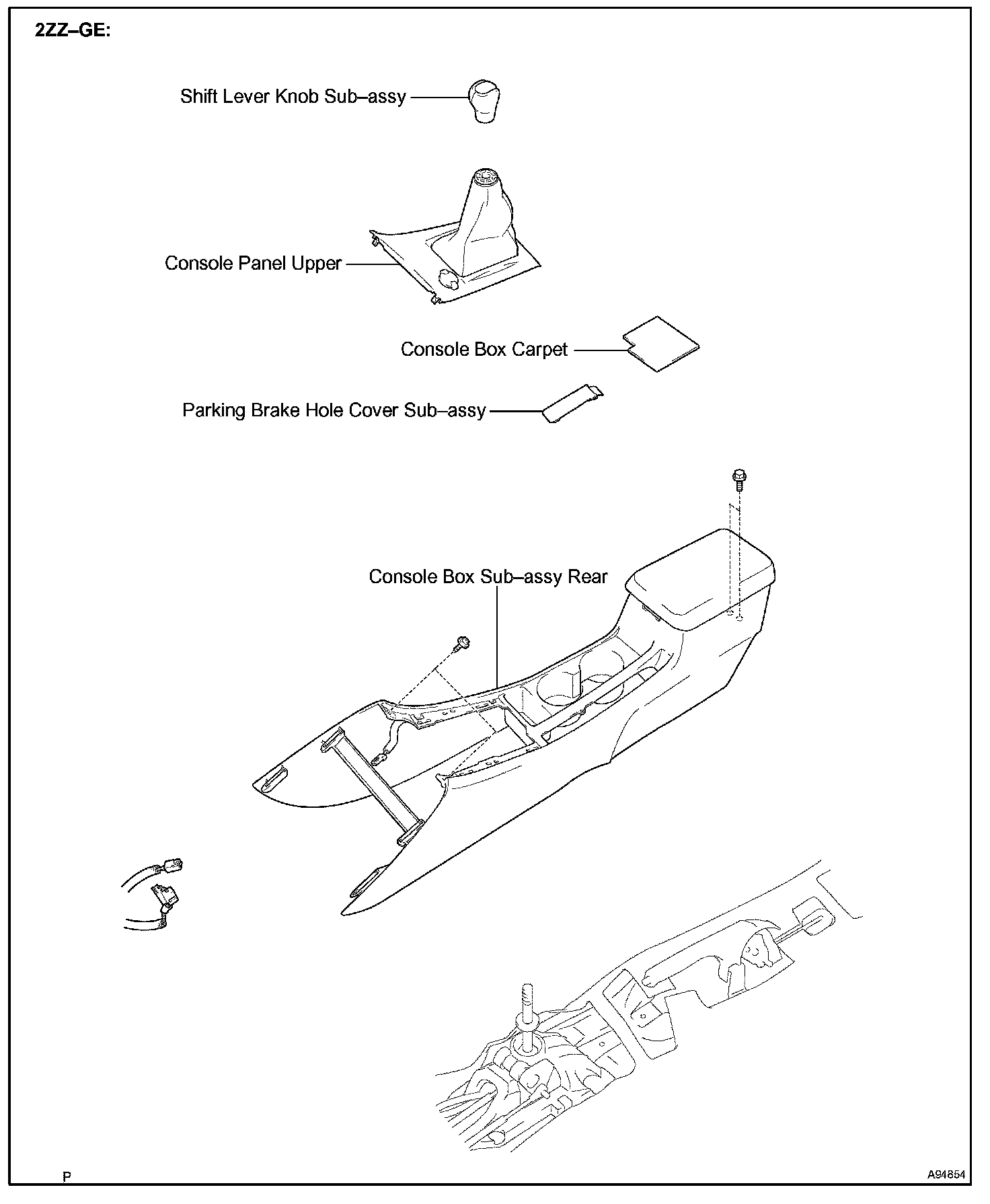 2ZZ–GE:

Shift Lever Knob Sub–assy

Console Panel Upper

Console Box Carpet

Parking Brake Hole Cover Sub–assy

Console Box Sub–assy Rear

P

A94854