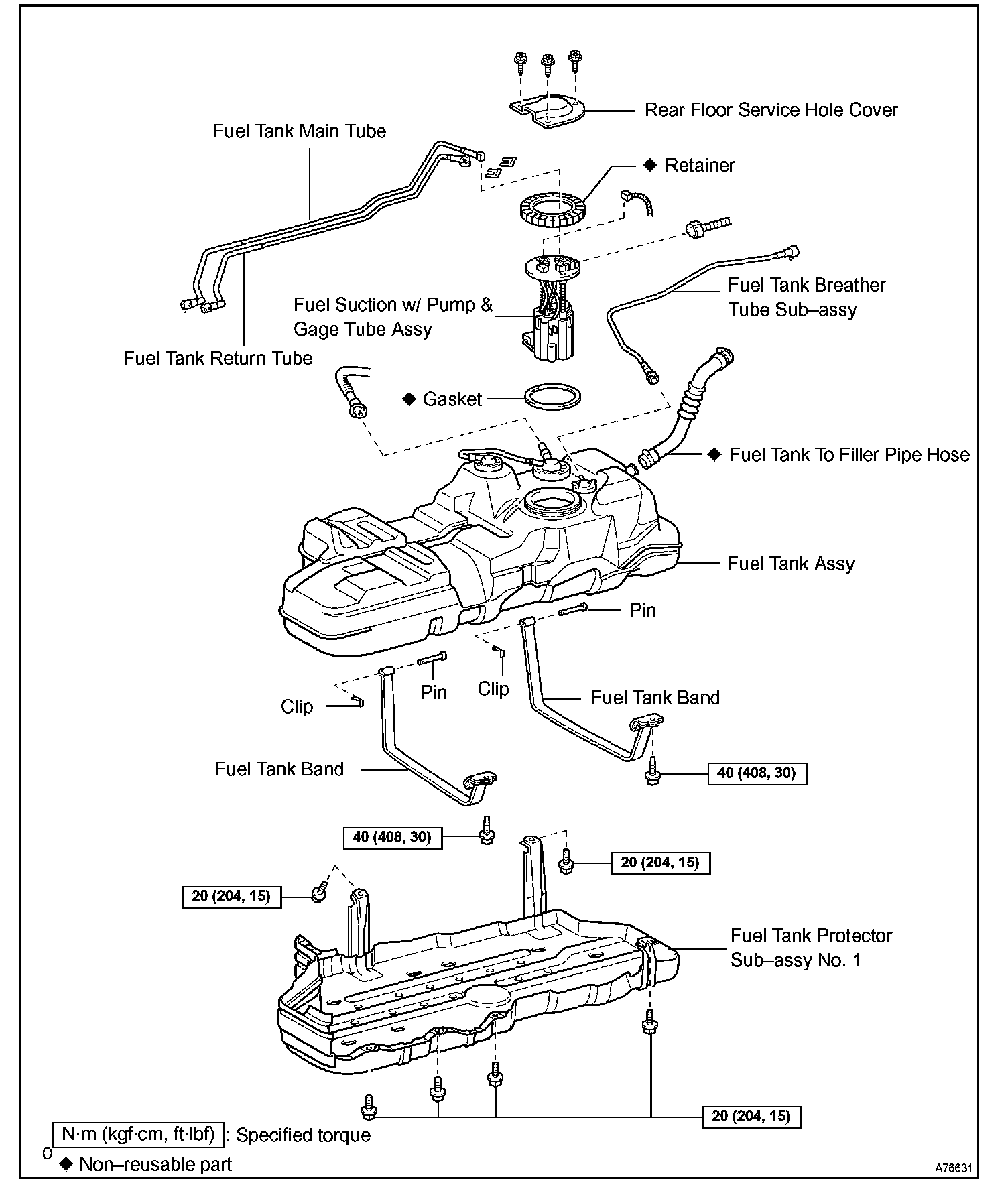 Rear Floor Service Hole Cover

Fuel Tank Main Tube

◆ Retainer

Fuel Tank Breather Tube Sub–assy

Fuel Suction w/ Pump & Gage Tube Assy

Fuel Tank Return Tube

◆ Gasket

◆ Fuel Tank To Filler Pipe Hose

Fuel Tank Assy

Pin

Pin

Clip

Clip

Fuel Tank Band

Fuel Tank Band

40 (408, 30)

40 (408, 30)

20 (204, 15)

20 (204, 15)

Fuel Tank Protector Sub–assy No. 1

20 (204, 15)

N·m (kgf·cm, ft·lbf) : Specified torque

0

◆ Non–reusable part

A76631