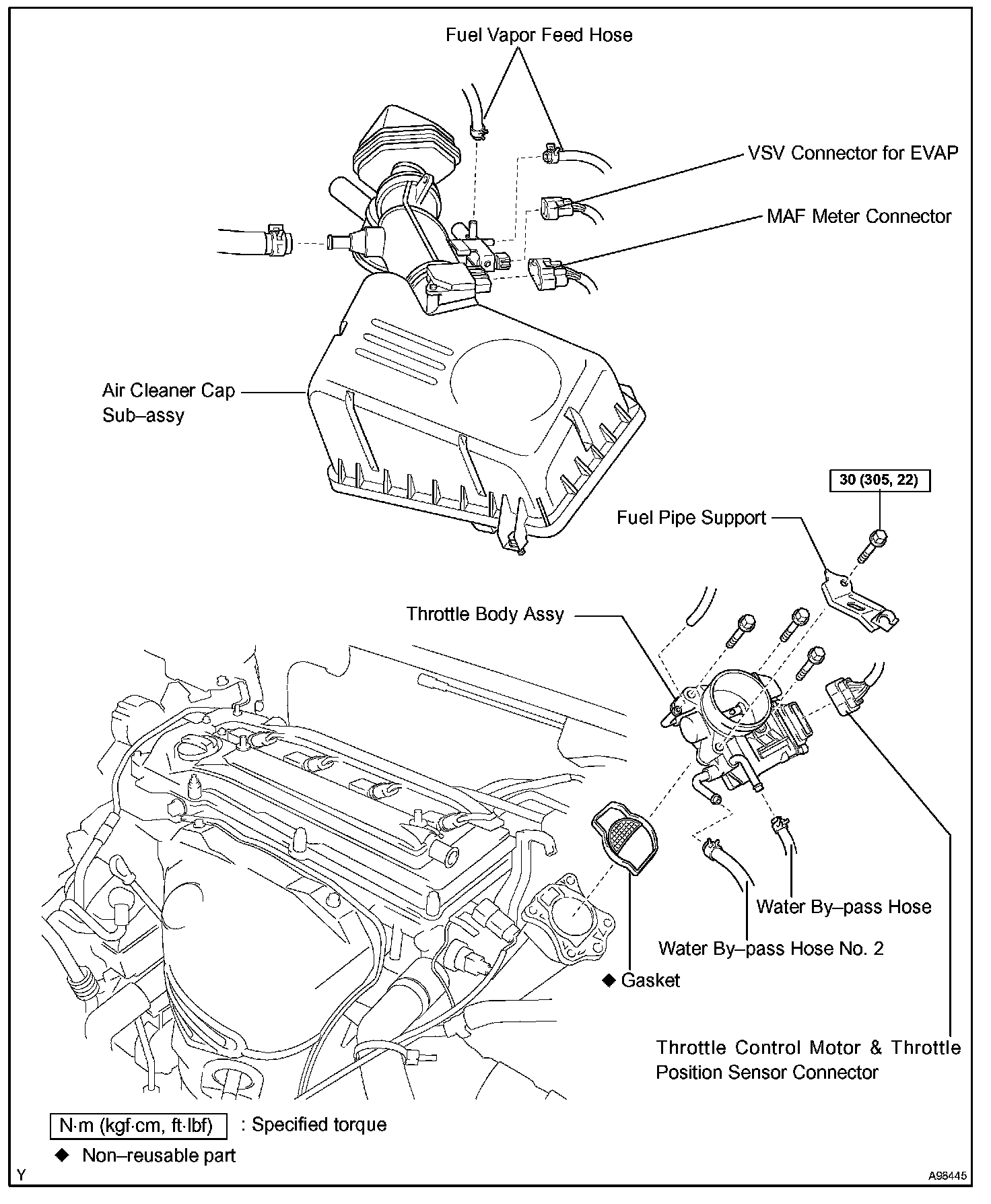 Fuel Vapor Feed Hose

VSV Connector for EVAP

MAF Meter Connector

Air Cleaner Cap Sub–assy

30 (305, 22)

Fuel Pipe Support

Throttle Body Assy

Water By–pass Hose

Water By–pass Hose No. 2

◆ Gasket

Throttle Control Motor & Throttle Position Sensor Connector

N·m (kgf·cm, ft·lbf) : Specified torque

◆ Non–reusable part

Y

A98445